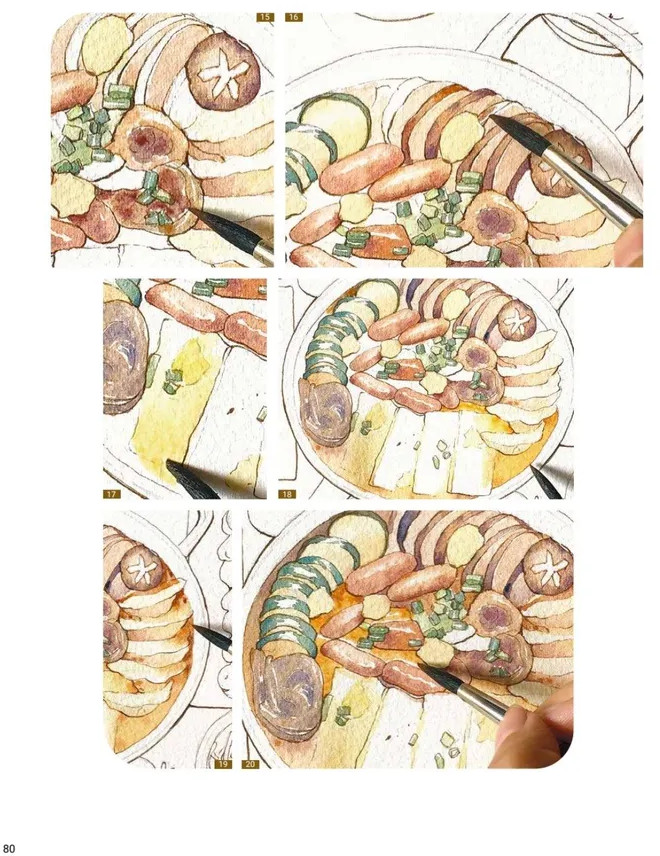 15

16

17

18

19

20

80