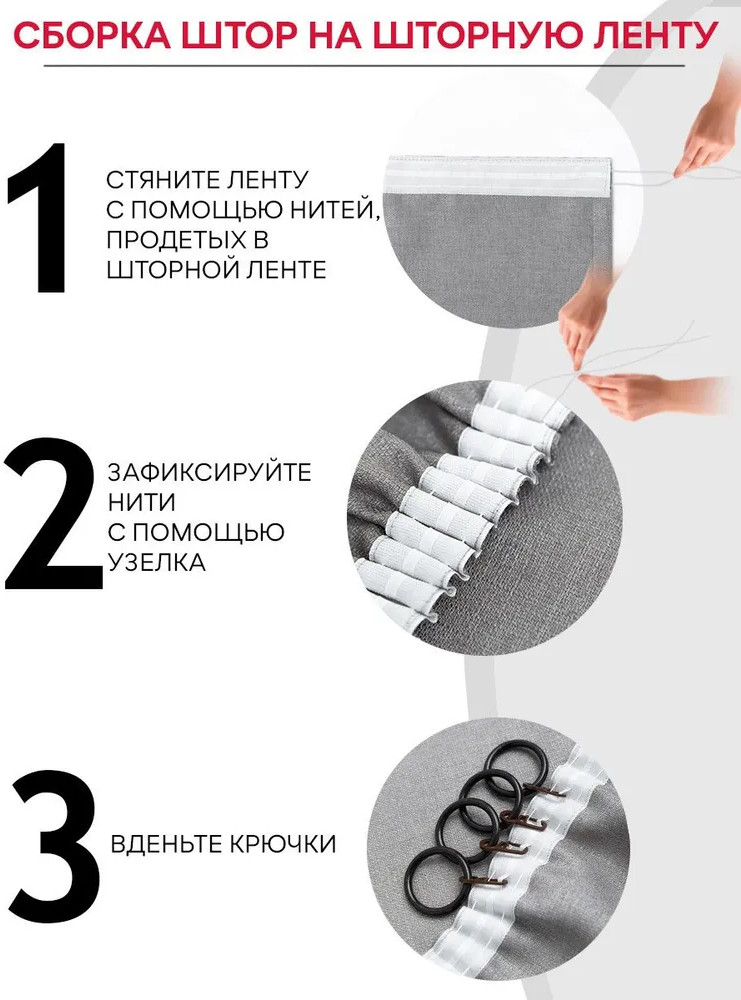 СБОРКА ШТОР НА ШТОРНУЮ ЛЕНТУ

1

СТЯНИТЕ ЛЕНТУ С ПОМОЩЬЮ НИТЕЙ, ПРОДЕТЫХ В ШТОРНОЙ ЛЕНТЕ

2

ЗАФИКСИРУЙТЕ НИТИ С ПОМОЩЬЮ УЗЕЛКА

3

ВДЕНЬТЕ КРЮЧКИ