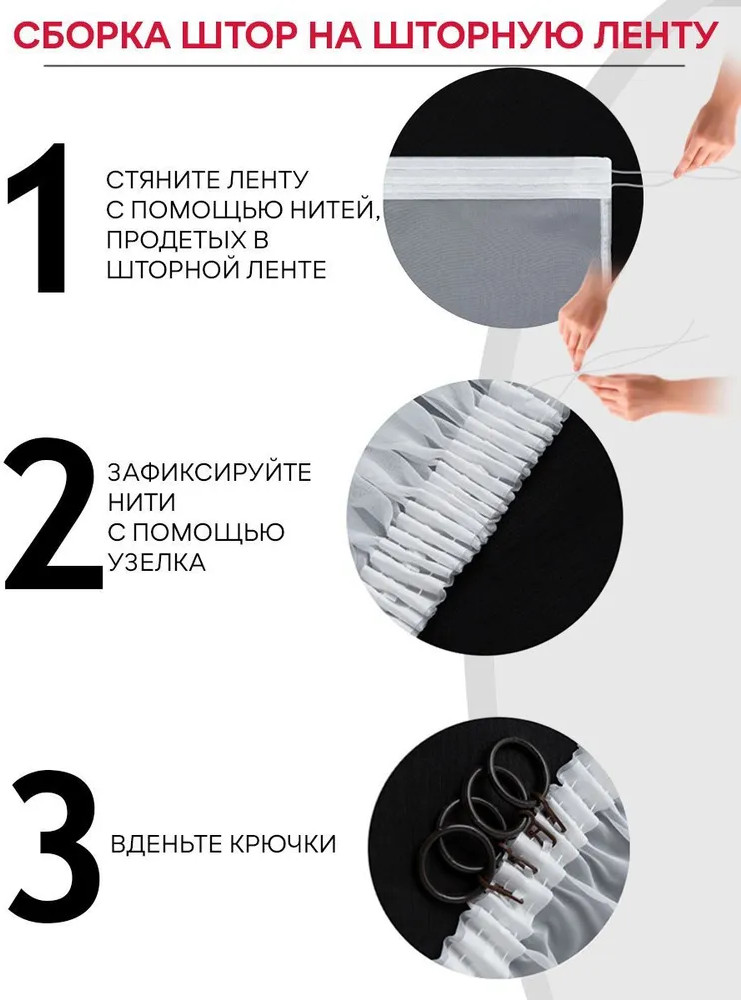 СБОРКА ШТОР НА ШТОРНУЮ ЛЕНТУ

1 СТЯНИТЕ ЛЕНТУ С ПОМОЩЬЮ НИТЕЙ, ПРОДЕТЫХ В ШТОРНОЙ ЛЕНТЕ

2 ЗАФИКСИРУЙТЕ НИТИ С ПОМОЩЬЮ УЗЕЛКА

3 ВДЕНЬТЕ КРЮЧКИ