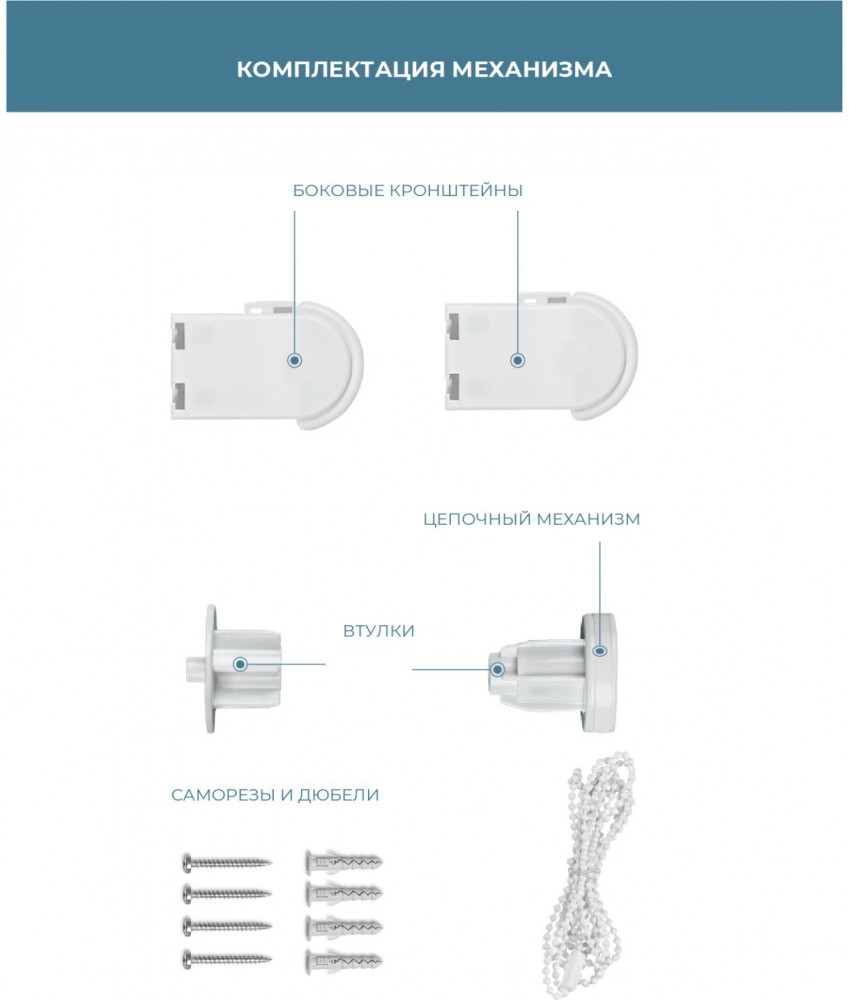 КОМПЛЕКТАЦИЯ МЕХАНИЗМА

БОКОВЫЕ КРОНШТЕЙНЫ

ЦЕПОЧНЫЙ МЕХАНИЗМ

ВТУЛКИ

САМОРЕЗЫ И ДЮБЕЛИ