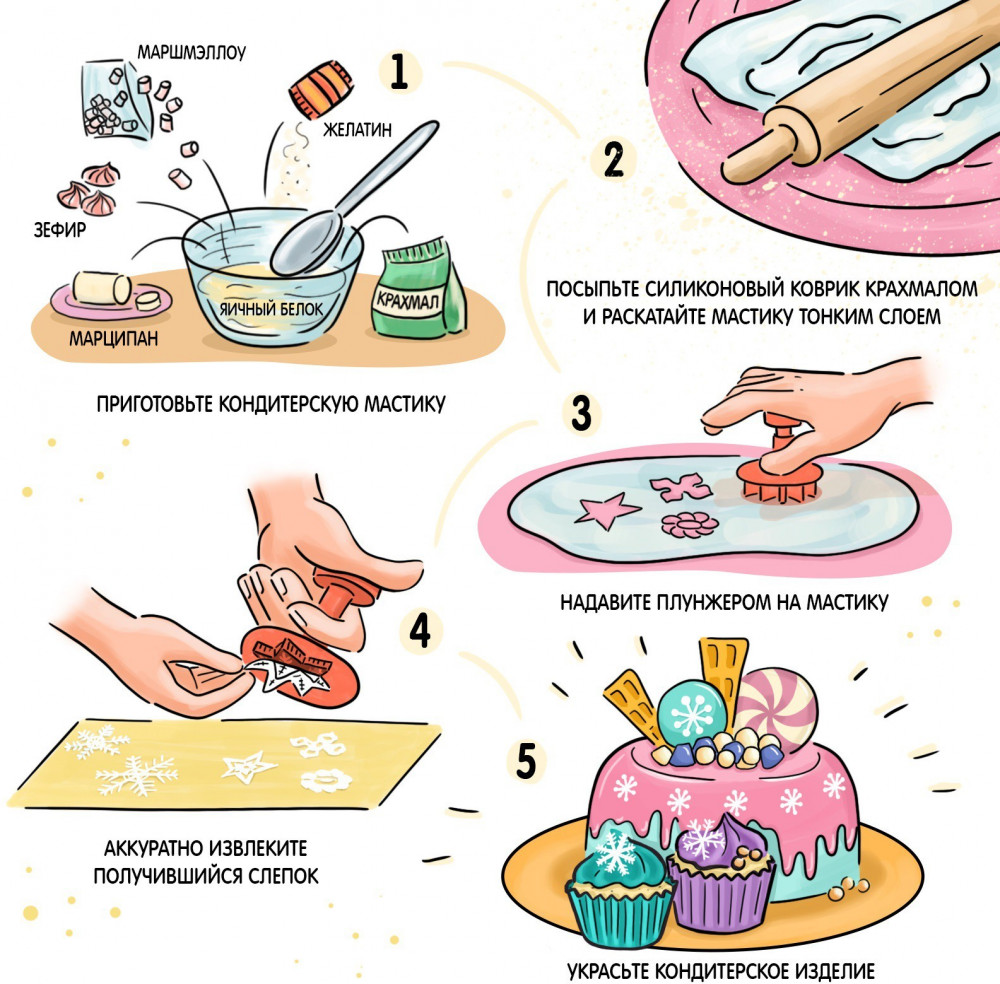 1

МАРШМЭЛЛОУ

ЖЕЛАТИН

ЗЕФИР

ЯИЧНЫЙ БЕЛОК

КРАХМАЛ

МАРЦИПАН

ПРИГОТОВЬТЕ КОНДИТЕРСКУЮ МАСТИКУ

2

ПОСЫПЬТЕ СИЛИКОНОВЫЙ КОВРИК КРАХМАЛОМ И РАСКАТАЙТЕ МАСТИКУ ТОНКИМ СЛОЕМ

3

НАДАВИТЕ ПЛУНЖЕРОМ НА МАСТИКУ

4

АККУРАТНО ИЗВЛЕКИТЕ ПОЛУЧИВШИЙСЯ СЛЕПОК

5

УКРАСЬТЕ КОНДИТЕРСКОЕ ИЗДЕЛИЕ