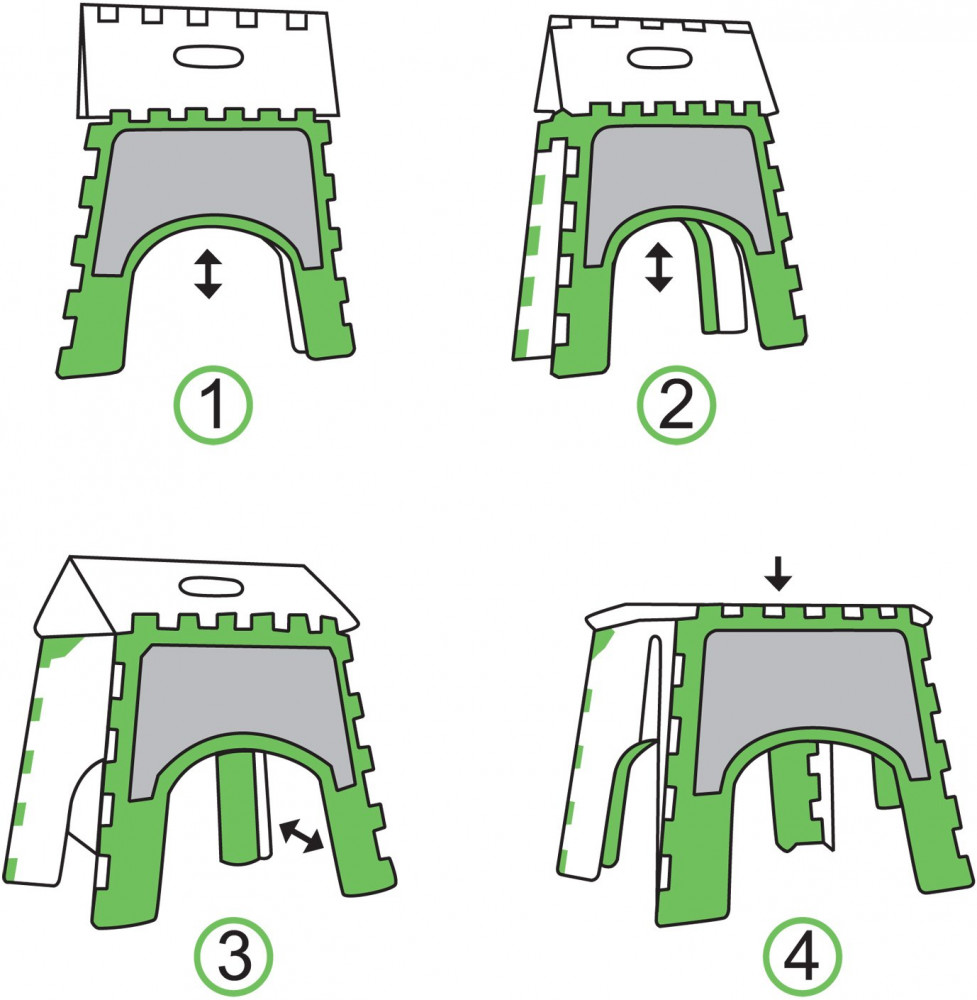 1

2

3

4