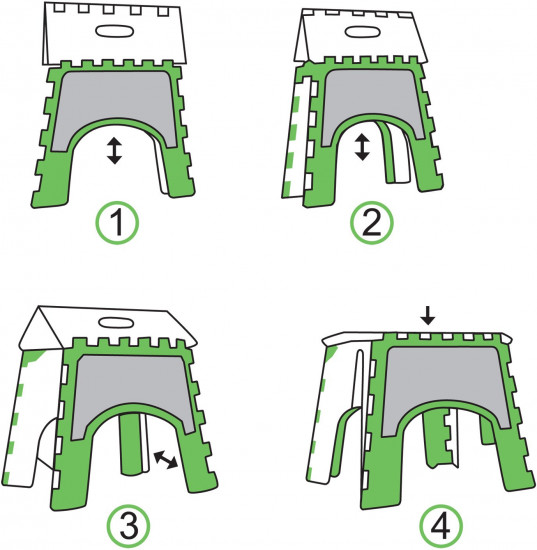 1

2

3

4