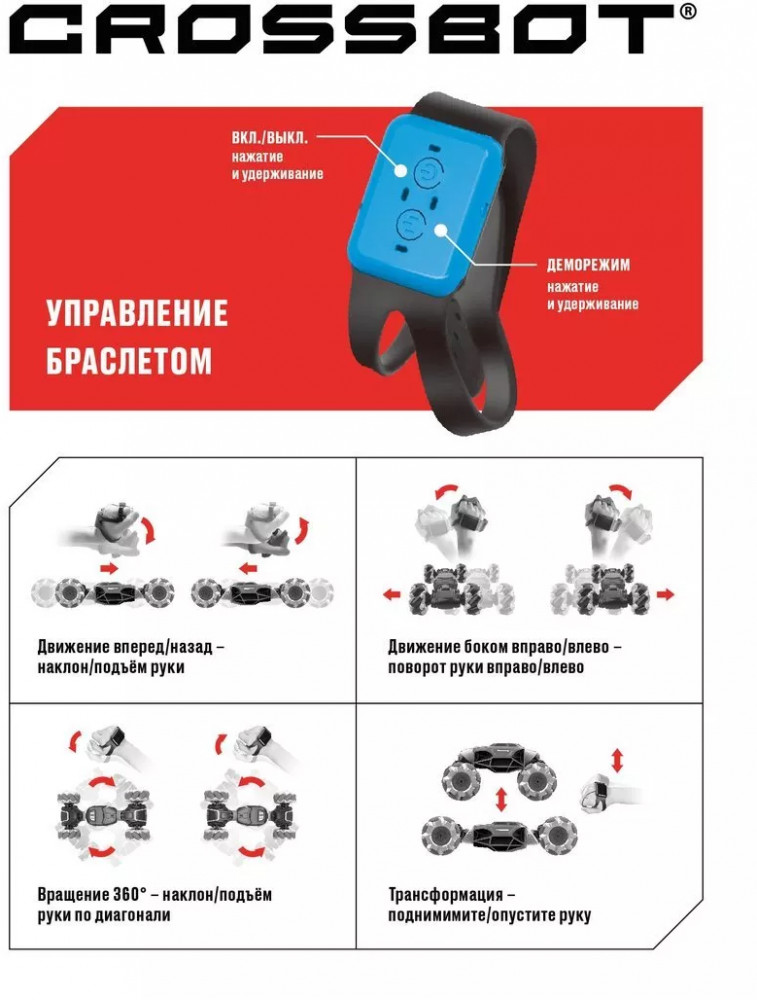 CROSSBOT®

ВКЛ./ВЫКЛ.
нажатие
и удерживание

ДЕМОРЕЖИМ
нажатие
и удерживание

УПРАВЛЕНИЕ БРАСЛЕТОМ

Движение вперед/назад – наклон/подъём руки

Движение боком вправо/влево – поворот руки вправо/влево

Вращение 360° – наклон/подъём руки по диагонали

Трансформация – поднимимите/опустите руку