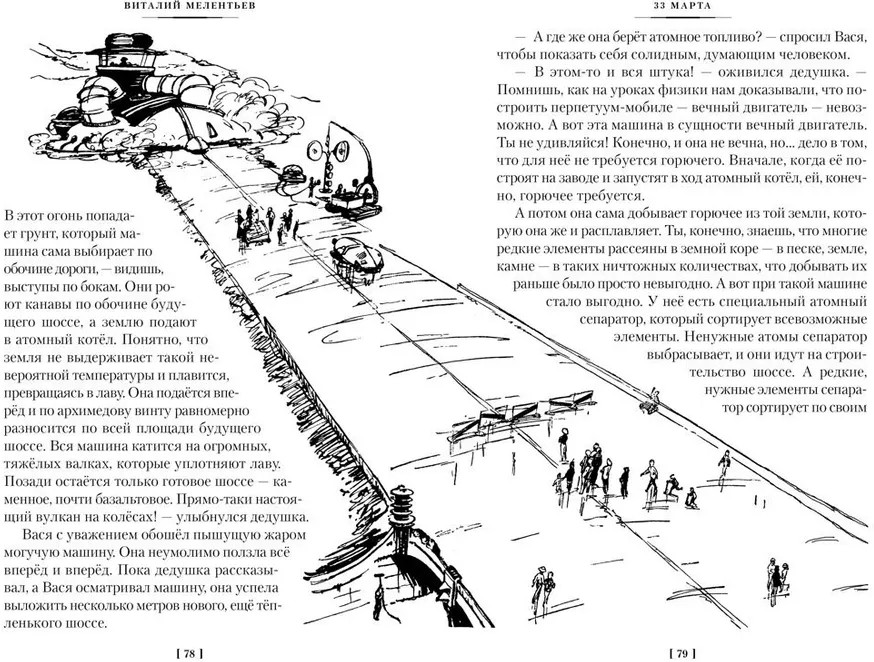 ВИТАЛИЙ МЕЛЕНТЬЕВ

В этот огонь попадает грунт, который машина сама выбирает по обочине дороги, — видишь, выступы по бокам. Они роют канавы по обочине будущего шоссе, а землю подают в атомный котёл. Понятно, что земля не выдерживает такой невероятной температуры и плавится, превращаясь в лаву. Она подаётся вперёд и по архимедову винту равномерно разносится по всей площади будущего шоссе. Вся машина катится на огромных, тяжёлых валках, которые уплотняют лаву. Позади остаётся только готовое шоссе — каменное, почти базальтовое. Прямо-таки настоящий вулкан на колёсах! — улыбнулся дедушка.

Вася с уважением обошёл пышущую жаром могучую машину. Она неумолимо ползла всё вперёд и вперёд. Пока дедушка рассказывал, а Вася осматривал машину, она успела выложить несколько метров нового, ещё тёпленького шоссе.

[ 78 ]

33 МАРТА

— А где же она берёт атомное топливо? — спросил Вася, чтобы показать себя солидным, думающим человеком.

— В этом-то и вся штука! — оживился дедушка. — Помнишь, как на уроках физики нам доказывали, что построить перпетуум-мобиле — вечный двигатель — невозможно. А вот эта машина в сущности вечный двигатель. Ты не удивляйся! Конечно, и она не вечна, но... дело в том, что для неё не требуется горючего. Вначале, когда её построят на заводе и запустят в ход атомный котёл, ей, конечно, горючее требуется.

А потом она сама добывает горючее из той земли, которую она же и расплавляет. Ты, конечно, знаешь, что многие редкие элементы рассеяны в земной коре — в песке, земле, камне — в таких ничтожных количествах, что добывать их раньше было просто невыгодно. А вот при такой машине стало выгодно. У неё есть специальный атомный сепаратор, который сортирует всевозможные элементы. Ненужные атомы сепаратор выбрасывает, и они идут на строительство шоссе. А редкие, нужные элементы сепаратор сортирует по своим

[ 79 ]