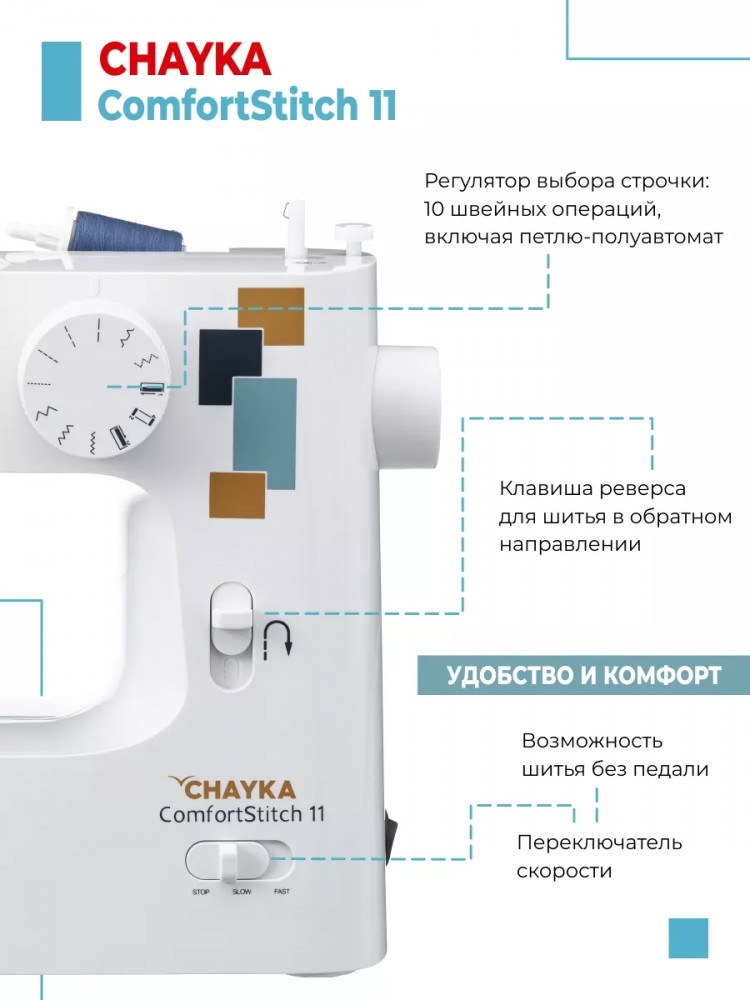 CHAYKA
ComfortStitch 11

Регулятор выбора строчки: 10 швейных операций, включая петлю-полуавтомат

Клавиша реверса для шитья в обратном направлении

УДОБСТВО И КОМФОРТ

Возможность шитья без педали

Переключатель скорости

CHAYKA
ComfortStitch 11

STOP SLOW FAST