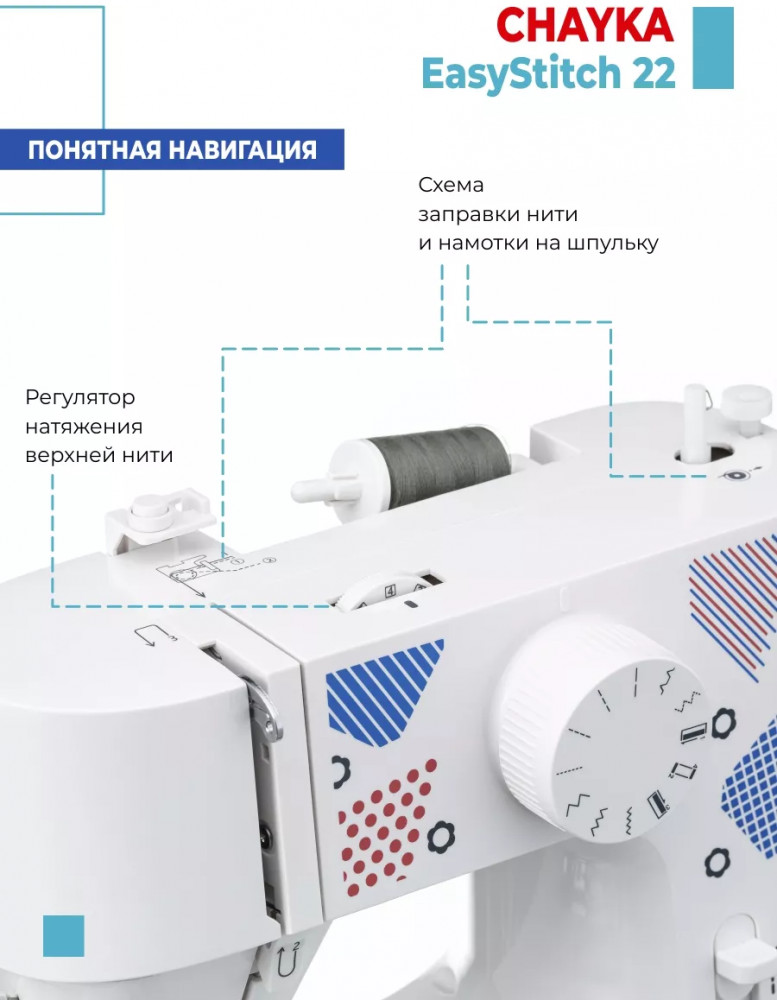 CHAYKA
EasyStitch 22

ПОНЯТНАЯ НАВИГАЦИЯ

Схема заправки нити и намотки на шпульку

Регулятор натяжения верхней нити

4