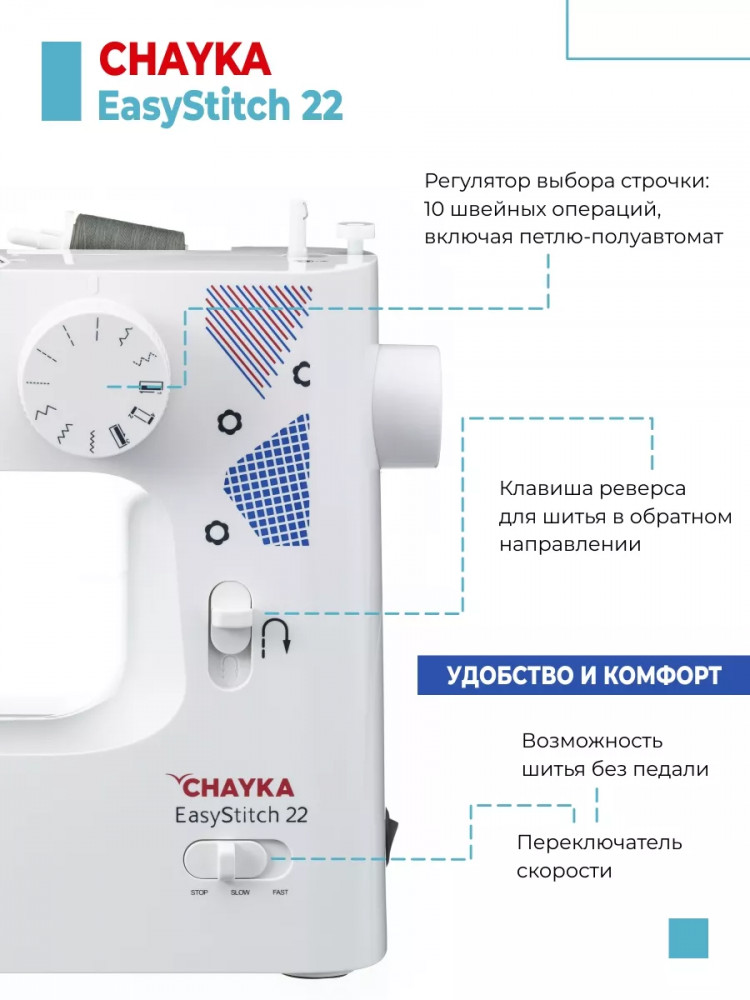 CHAYKA
EasyStitch 22

Регулятор выбора строчки: 10 швейных операций, включая петлю-полуавтомат

Клавиша реверса для шитья в обратном направлении

УДОБСТВО И КОМФОРТ

Возможность шитья без педали

Переключатель скорости

CHAYKA
EasyStitch 22

STOP SLOW FAST