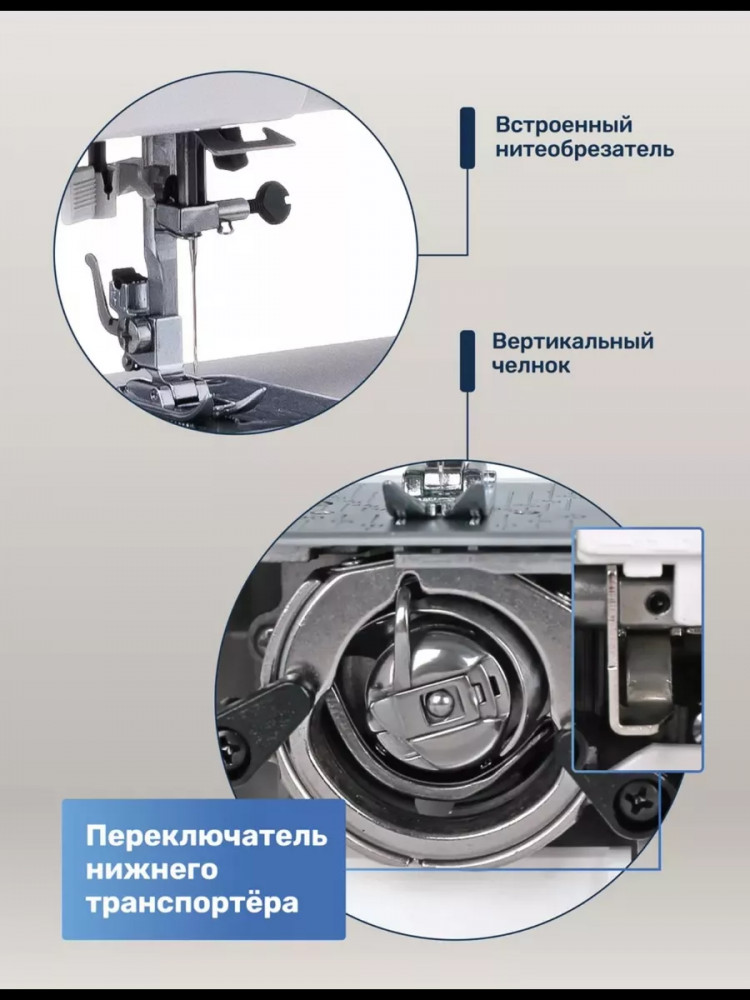 Встроенный нитеобрезатель

Вертикальный челнок

Переключатель нижнего транспортёра