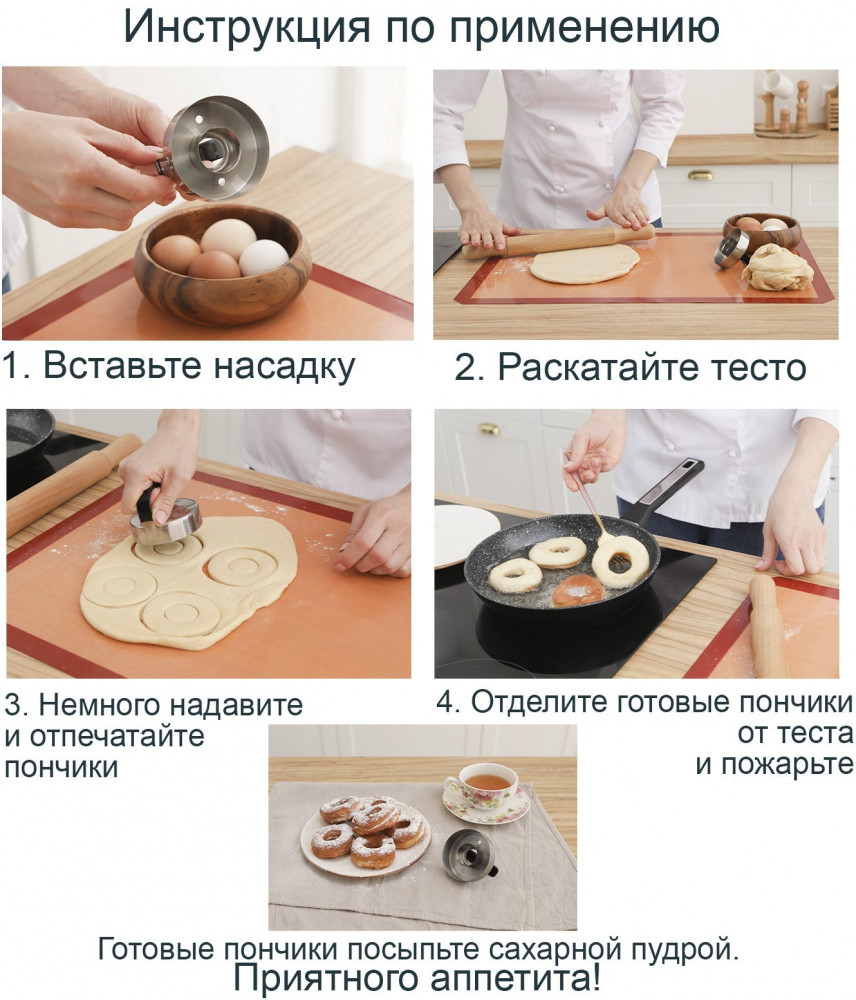 Инструкция по применению

1. Вставьте насадку

2. Раскатайте тесто

3. Немного надавите и отпечатайте пончики

4. Отделите готовые пончики от теста и пожарьте

Готовые пончики посыпьте сахарной пудрой.
Приятного аппетита!