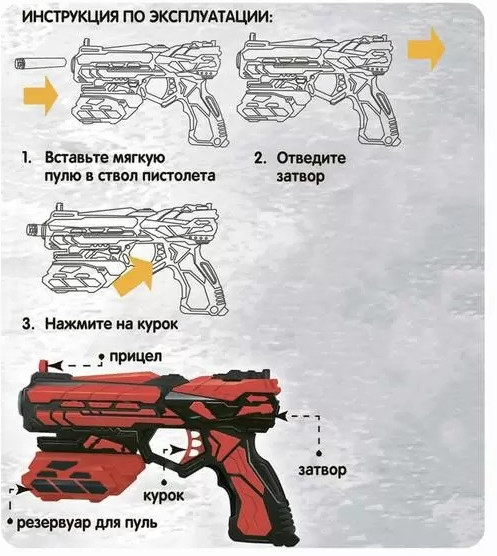 ИНСТРУКЦИЯ ПО ЭКСПЛУАТАЦИИ:

1. Вставьте мягкую пулю в ствол пистолета

2. Отведите затвор

3. Нажмите на курок

прицел

затвор

курок

резервуар для пуль