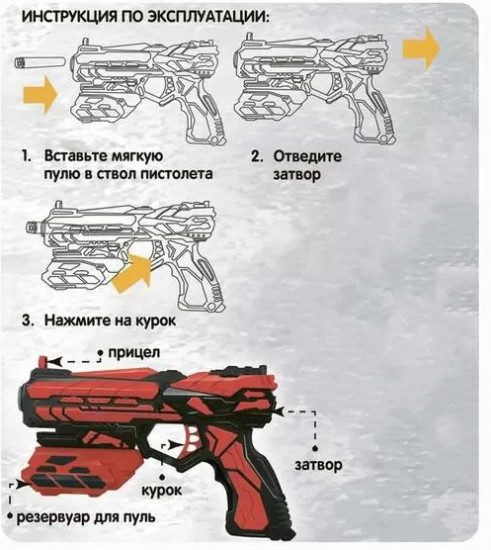 ИНСТРУКЦИЯ ПО ЭКСПЛУАТАЦИИ:

1. Вставьте мягкую пулю в ствол пистолета

2. Отведите затвор

3. Нажмите на курок

прицел

затвор

курок

резервуар для пуль