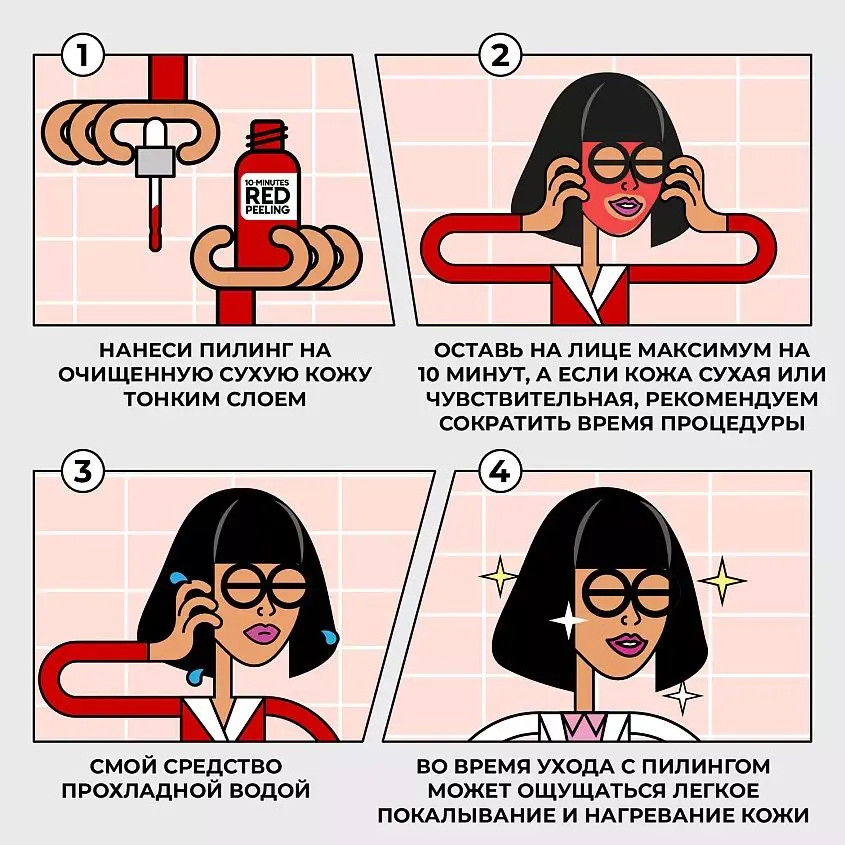 1

10-MINUTES
RED
PEELING

НАНЕСИ ПИЛИНГ НА ОЧИЩЕННУЮ СУХУЮ КОЖУ ТОНКИМ СЛОЕМ

2

ОСТАВЬ НА ЛИЦЕ МАКСИМУМ НА 10 МИНУТ, А ЕСЛИ КОЖА СУХАЯ ИЛИ ЧУВСТВИТЕЛЬНАЯ, РЕКОМЕНДУЕМ СОКРАТИТЬ ВРЕМЯ ПРОЦЕДУРЫ

3

СМОЙ СРЕДСТВО ПРОХЛАДНОЙ ВОДОЙ

4

ВО ВРЕМЯ УХОДА С ПИЛИНГОМ МОЖЕТ ОЩУЩАТЬСЯ ЛЕГКОЕ ПОКАЛЫВАНИЕ И НАГРЕВАНИЕ КОЖИ