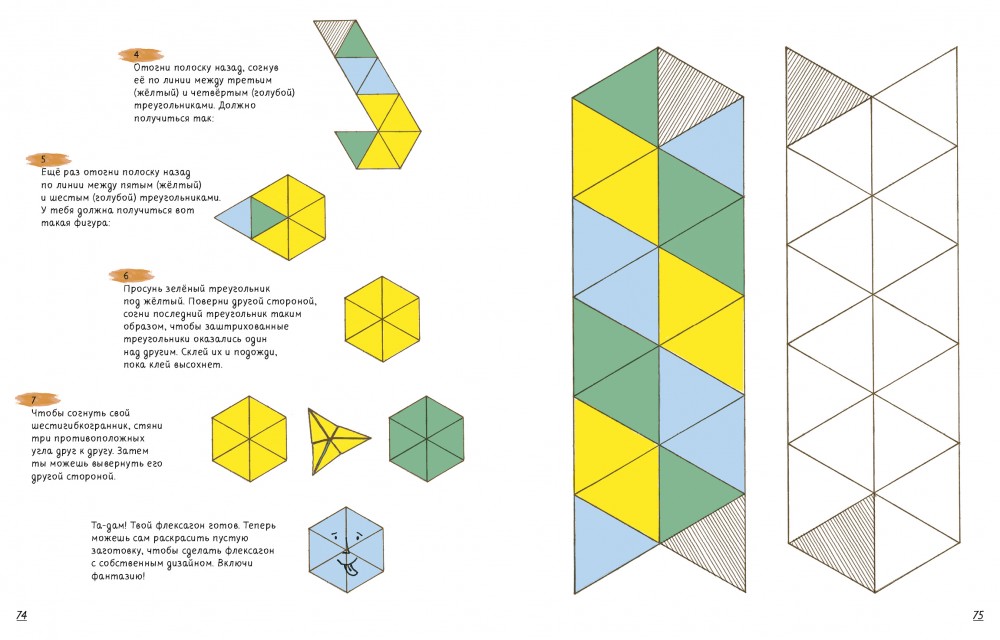 4
Отогни полоску назад, согнув её по линии между третьим (жёлтый) и четвёртым (голубой) треугольниками. Должно получиться так:

5
Ещё раз отогни полоску назад по линии между пятым (жёлтый) и шестым (голубой) треугольниками. У тебя должна получиться вот такая фигура:

6
Просунь зелёный треугольник под жёлтый. Поверни другой стороной, согни последний треугольник таким образом, чтобы заштрихованные треугольники оказались один над другим. Склей их и подожди, пока клей высохнет.

7
Чтобы согнуть свой шестигибкогранник, стяни три противоположных угла друг к другу. Затем ты можешь вывернуть его другой стороной.

Та-дам! Твой флексагон готов. Теперь можешь сам раскрасить пустую заготовку, чтобы сделать флексагон с собственным дизайном. Включи фантазию!

74

75