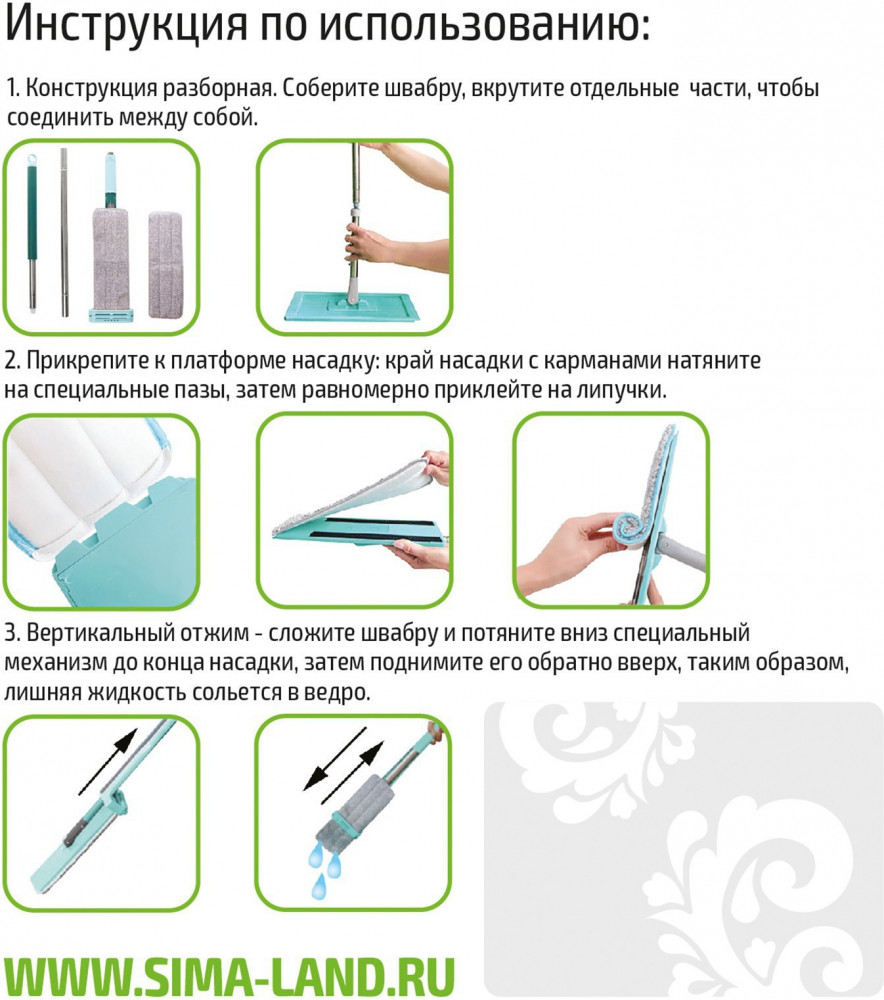 Инструкция по использованию:

1. Конструкция разборная. Соберите швабру, вкрутите отдельные части, чтобы соединить между собой.

2. Прикрепите к платформе насадку: край насадки с карманами натяните на специальные пазы, затем равномерно приклейте на липучки.

3. Вертикальный отжим - сложите швабру и потяните вниз специальный механизм до конца насадки, затем поднимите его обратно вверх, таким образом, лишняя жидкость сольется в ведро.

WWW.SIMA-LAND.RU