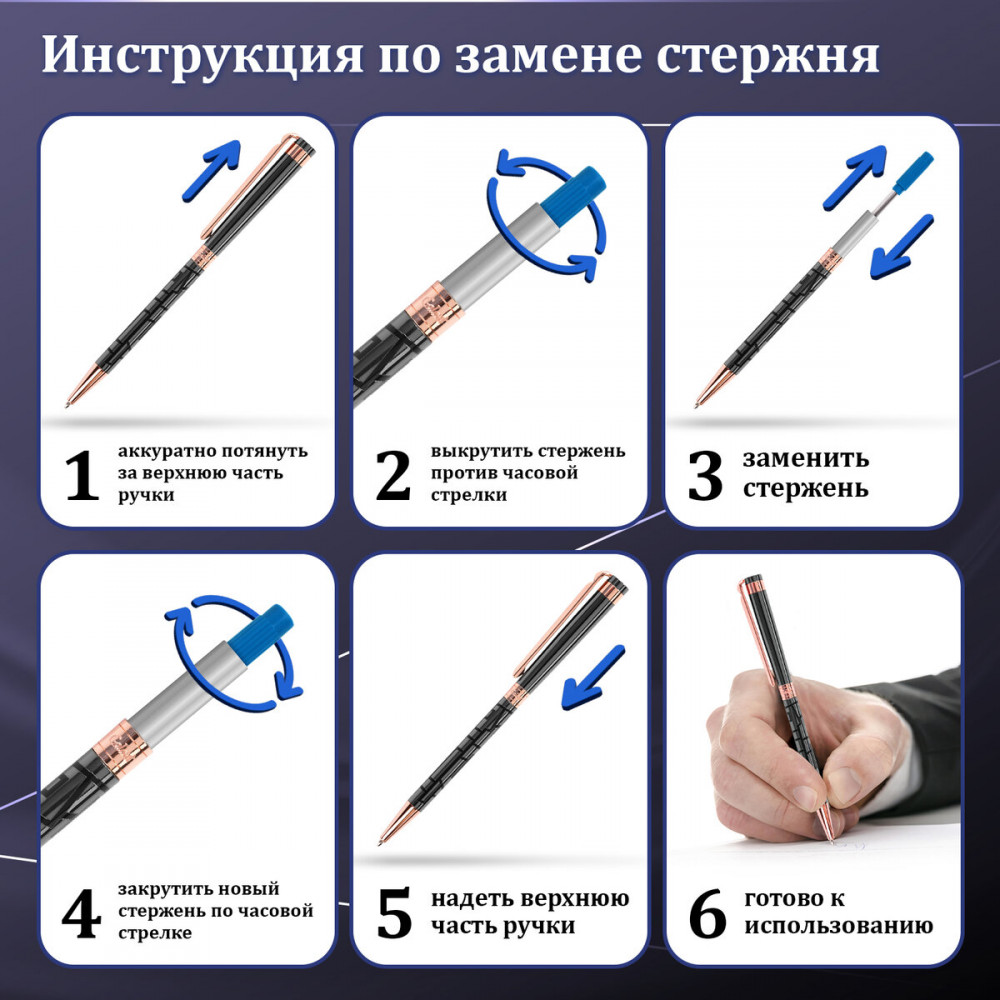 Инструкция по замене стержня

1 аккуратно потянуть за верхнюю часть ручки

2 выкрутить стержень против часовой стрелки

3 заменить стержень

4 закрутить новый стержень по часовой стрелке

5 надеть верхнюю часть ручки

6 готово к использованию