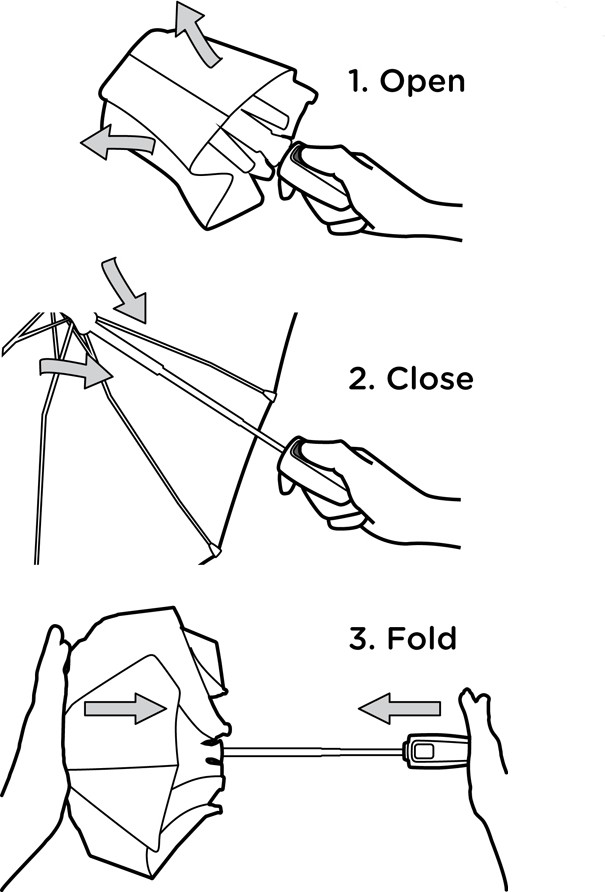 1. Open

2. Close

3. Fold