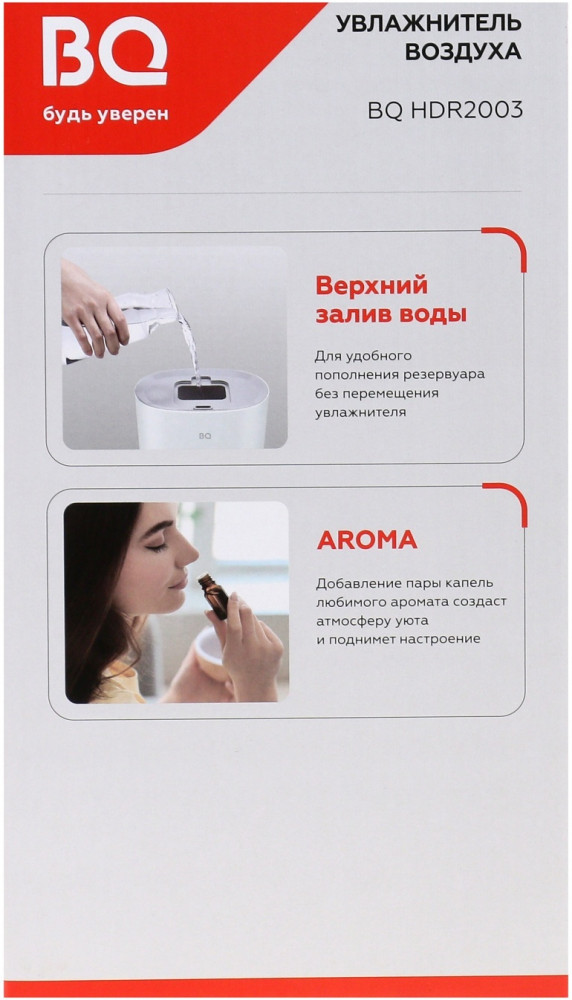 BQ
будь уверен

УВЛАЖНИТЕЛЬ ВОЗДУХА

BQ HDR2003

BQ

Верхний залив воды

Для удобного пополнения резервуара без перемещения увлажнителя

AROMA

Добавление пары капель любимого аромата создаст атмосферу уюта и поднимет настроение