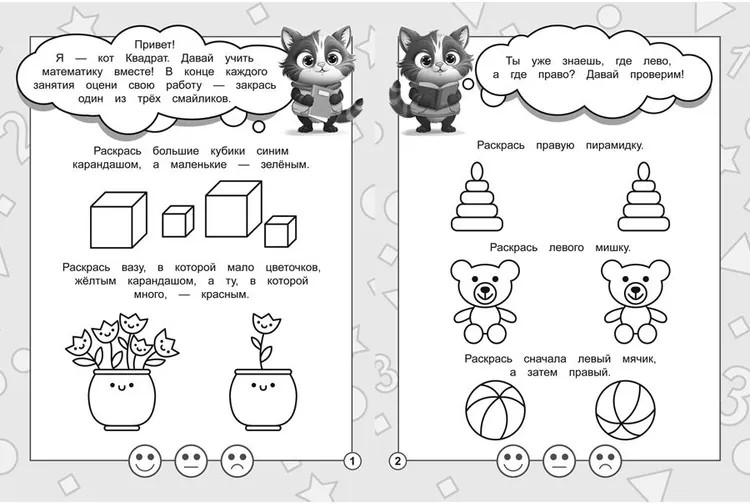 Привет!
Я — кот Квадрат. Давай учить математику вместе! В конце каждого занятия оцени свою работу — закрась один из трёх смайликов.

Раскрась большие кубики синим карандашом, а маленькие — зелёным.

Раскрась вазу, в которой мало цветочков, жёлтым карандашом, а ту, в которой много, — красным.

1

Ты уже знаешь, где лево, а где право? Давай проверим!

Раскрась правую пирамидку.

Раскрась левого мишку.

Раскрась сначала левый мячик, а затем правый.

2