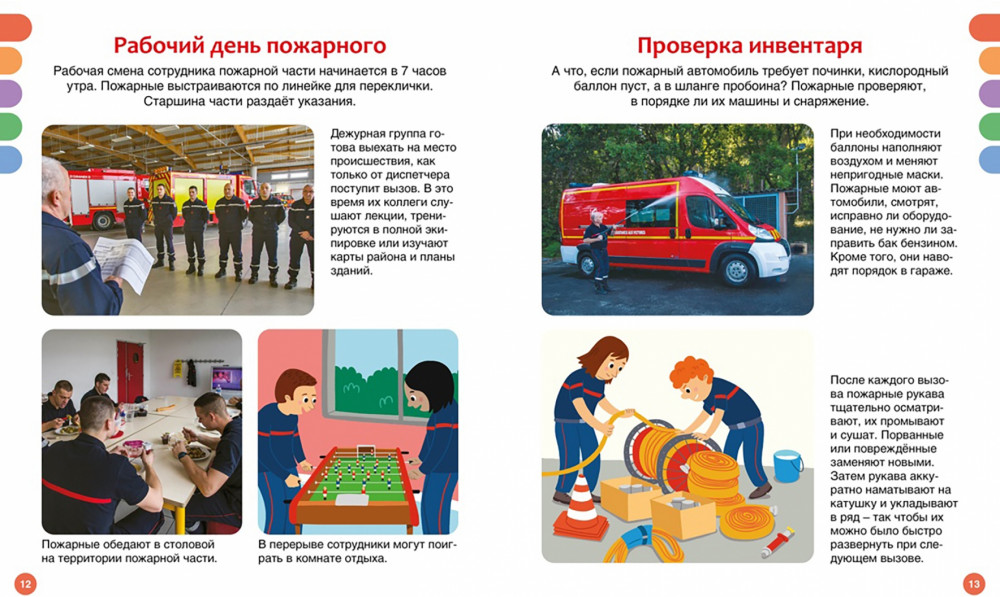 Рабочий день пожарного

Рабочая смена сотрудника пожарной части начинается в 7 часов утра. Пожарные выстраиваются по линейке для переклички. Старшина части раздаёт указания.

Дежурная группа готова выехать на место происшествия, как только от диспетчера поступит вызов. В это время их коллеги слушают лекции, тренируются в полной экипировке или изучают карты района и планы зданий.

Пожарные обедают в столовой на территории пожарной части.

В перерыве сотрудники могут поиграть в комнате отдыха.

12

Проверка инвентаря

А что, если пожарный автомобиль требует починки, кислородный баллон пуст, а в шланге пробоина? Пожарные проверяют, в порядке ли их машины и снаряжение.

При необходимости баллоны наполняют воздухом и меняют непригодные маски. Пожарные моют автомобили, смотрят, исправно ли оборудование, не нужно ли заправить бак бензином. Кроме того, они наводят порядок в гараже.

После каждого вызова пожарные рукава тщательно осматривают, их промывают и сушат. Порванные или повреждённые заменяют новыми. Затем рукава аккуратно наматывают на катушку и укладывают в ряд – так чтобы их можно было быстро развернуть при следующем вызове.

13