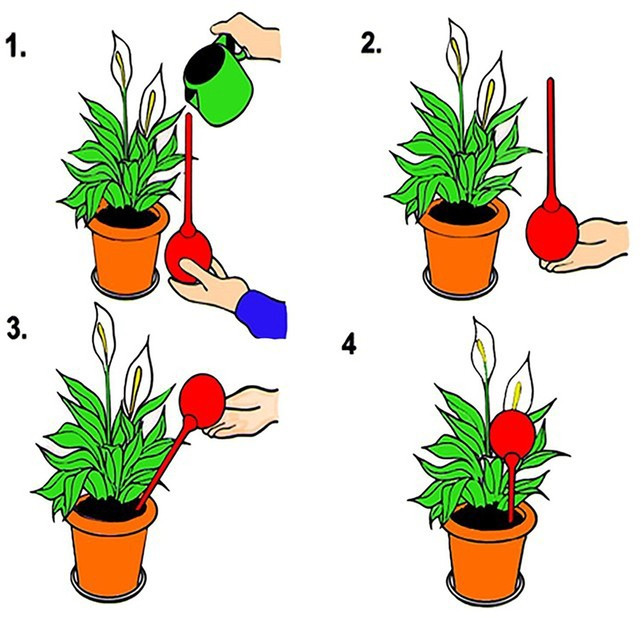 1.

2.

3.

4