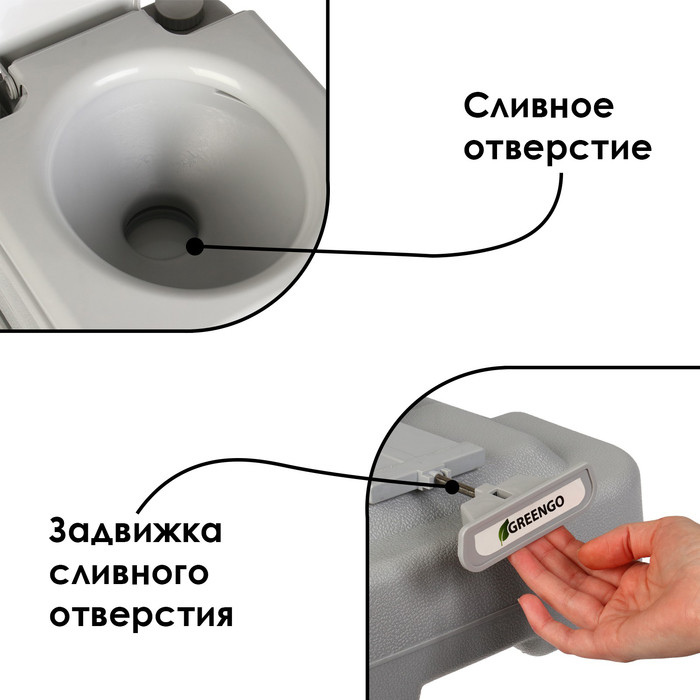 Сливное отверстие

Задвижка сливного отверстия

GREENGO