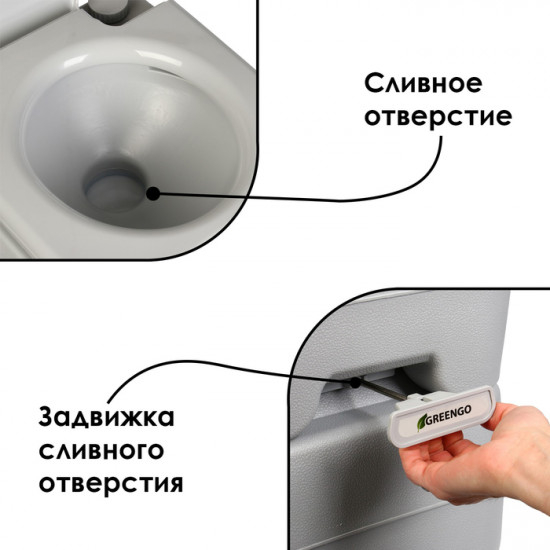 Сливное отверстие

Задвижка сливного отверстия

GREENGO