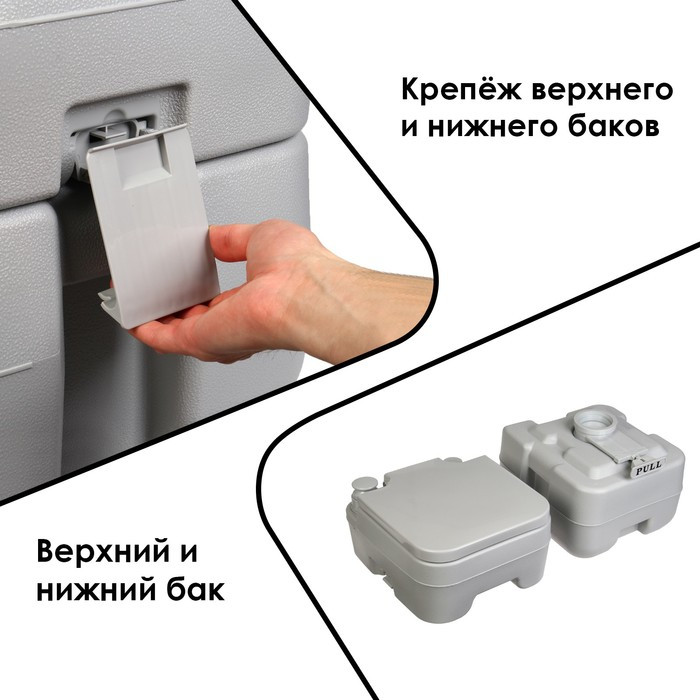 Крепёж верхнего и нижнего баков

PULL

Верхний и нижний бак