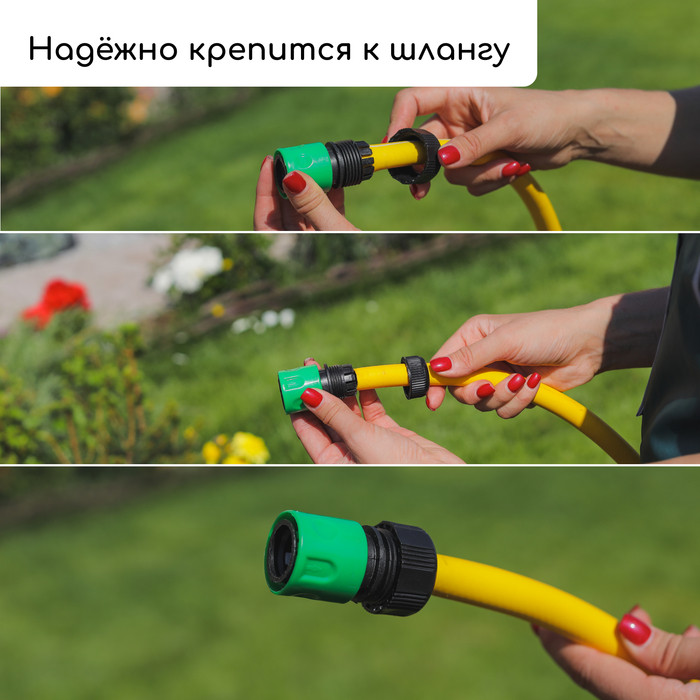 Надёжно крепится к шлангу