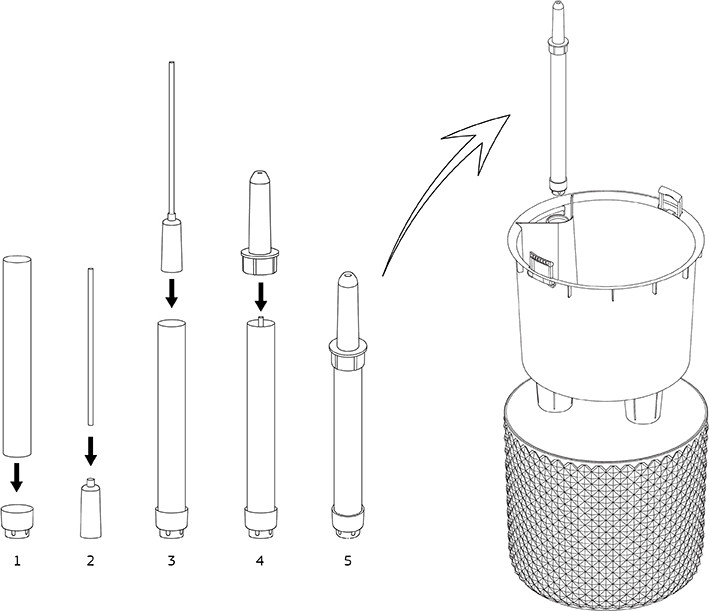 1 2 3 4 5