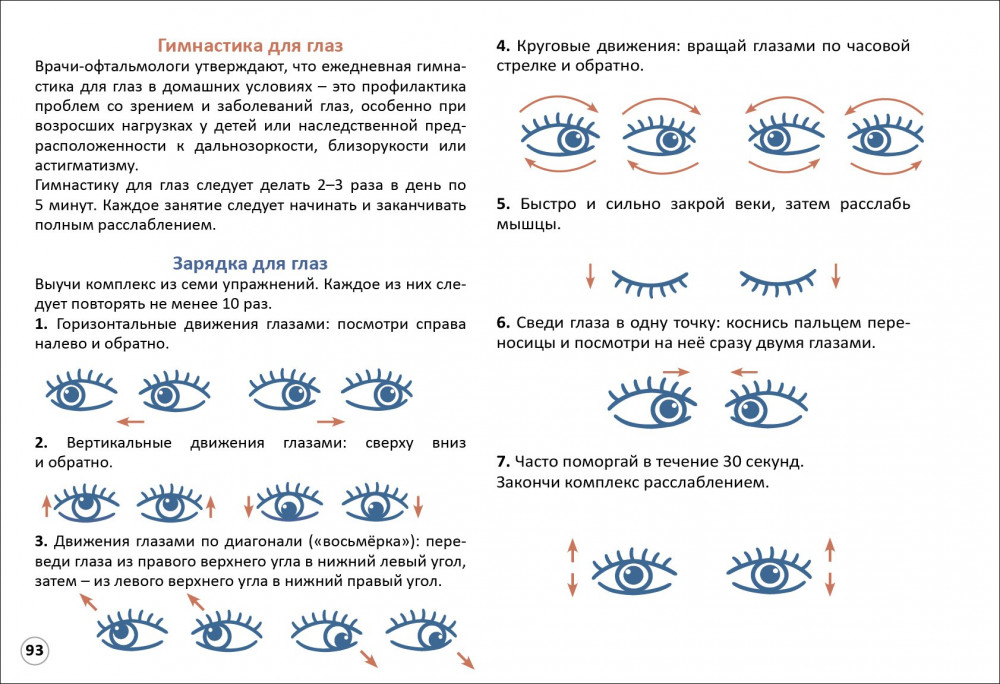 Гимнастика для глаз

Врачи-офтальмологи утверждают, что ежедневная гимнастика для глаз в домашних условиях – это профилактика проблем со зрением и заболеваний глаз, особенно при возросших нагрузках у детей или наследственной предрасположенности к дальнозоркости, близорукости или астигматизму.

Гимнастику для глаз следует делать 2–3 раза в день по 5 минут. Каждое занятие следует начинать и заканчивать полным расслаблением.

Зарядка для глаз

Выучи комплекс из семи упражнений. Каждое из них следует повторять не менее 10 раз.

1. Горизонтальные движения глазами: посмотри справа налево и обратно.

2. Вертикальные движения глазами: сверху вниз и обратно.

3. Движения глазами по диагонали («восьмёрка»): переведи глаза из правого верхнего угла в нижний левый угол, затем – из левого верхнего угла в нижний правый угол.

93

4. Круговые движения: вращай глазами по часовой стрелке и обратно.

5. Быстро и сильно закрой веки, затем расслабь мышцы.

6. Сведи глаза в одну точку: коснись пальцем переносицы и посмотри на неё сразу двумя глазами.

7. Часто поморгай в течение 30 секунд.
Закончи комплекс расслаблением.