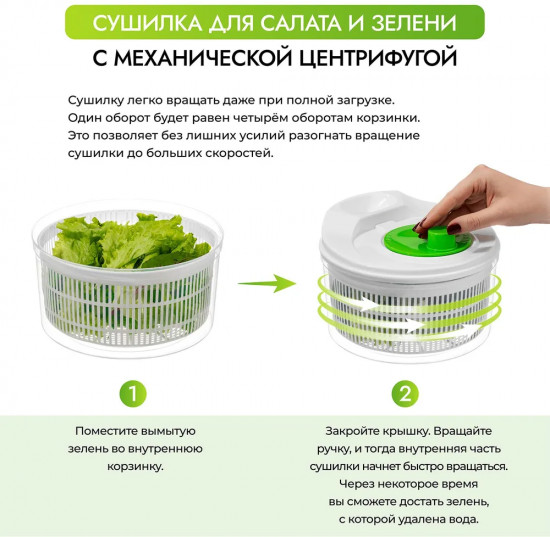 СУШИЛКА ДЛЯ САЛАТА И ЗЕЛЕНИ

С МЕХАНИЧЕСКОЙ ЦЕНТРИФУГОЙ

Сушилку легко вращать даже при полной загрузке. Один оборот будет равен четырём оборотам корзинки. Это позволяет без лишних усилий разогнать вращение сушилки до больших скоростей.

1

Поместите вымытую зелень во внутреннюю корзинку.

2

Закройте крышку. Вращайте ручку, и тогда внутренняя часть сушилки начнет быстро вращаться. Через некоторое время вы сможете достать зелень, с которой удалена вода.