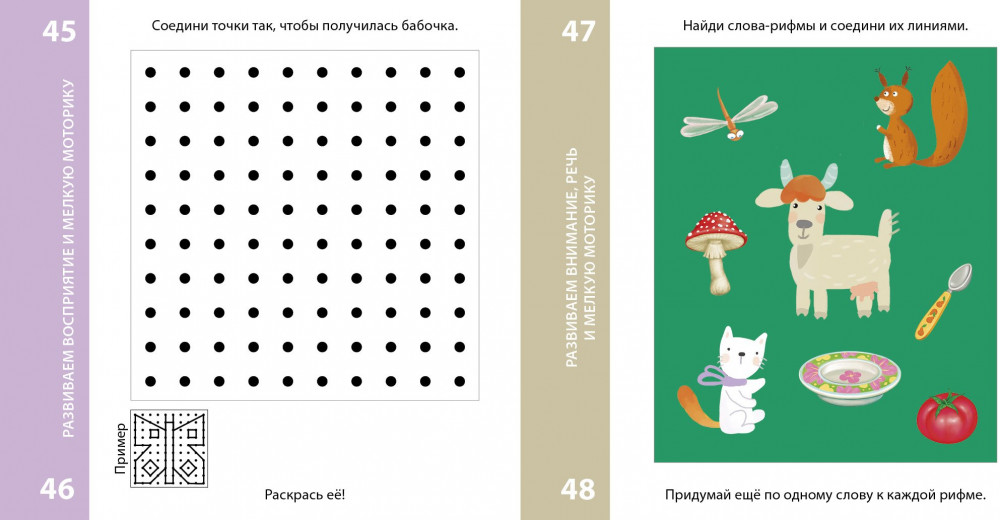 45

РАЗВИВАЕМ ВОСПРИЯТИЕ И МЕЛКУЮ МОТОРИКУ

46

Соедини точки так, чтобы получилась бабочка.

Пример

Раскрась её!

47

РАЗВИВАЕМ ВНИМАНИЕ, РЕЧЬ И МЕЛКУЮ МОТОРИКУ

48

Найди слова-рифмы и соедини их линиями.

Придумай ещё по одному слову к каждой рифме.