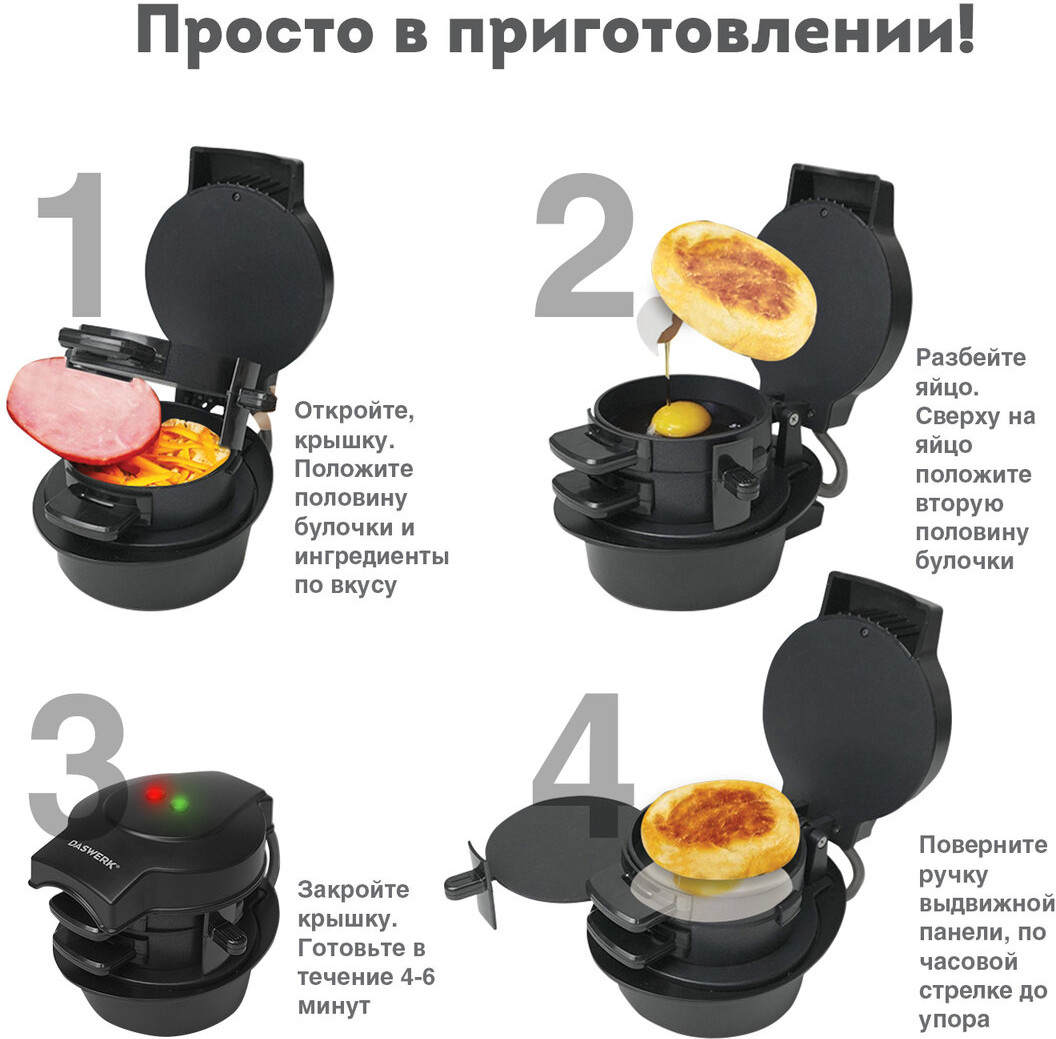 Просто в приготовлении!

1

Откройте, крышку. Положите половину булочки и ингредиенты по вкусу

2

Разбейте яйцо. Сверху на яйцо положите вторую половину булочки

3

DASWERK

Закройте крышку. Готовьте в течение 4-6 минут

4

Поверните ручку выдвижной панели, по часовой стрелке до упора