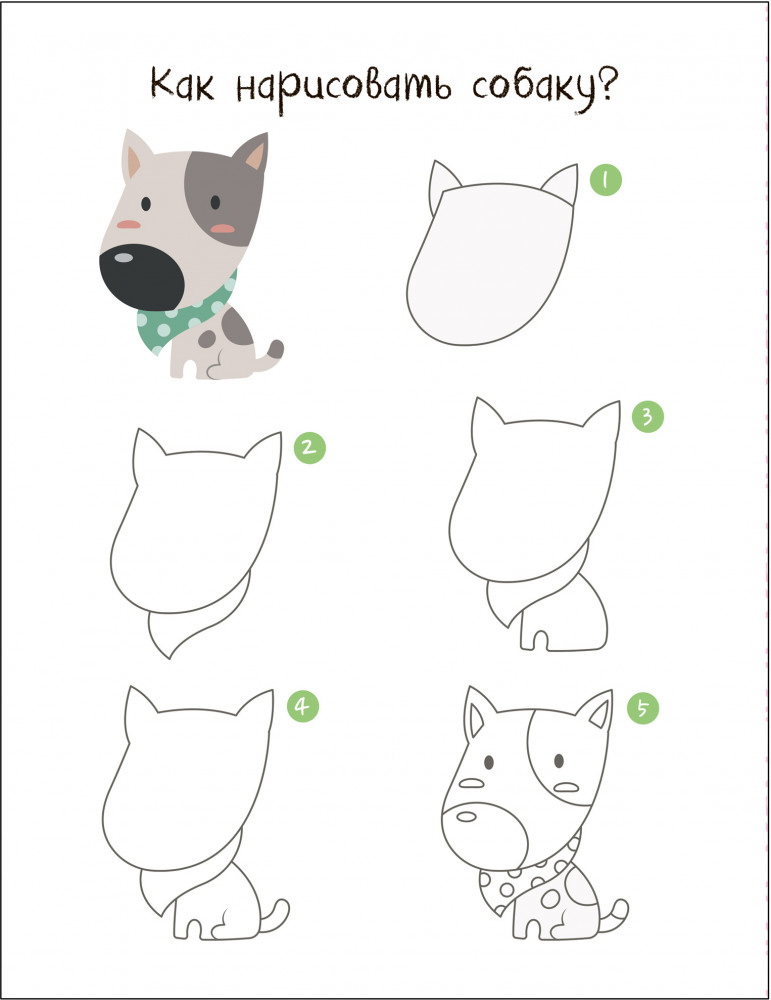 Как нарисовать собаку?

1

2

3

4

5