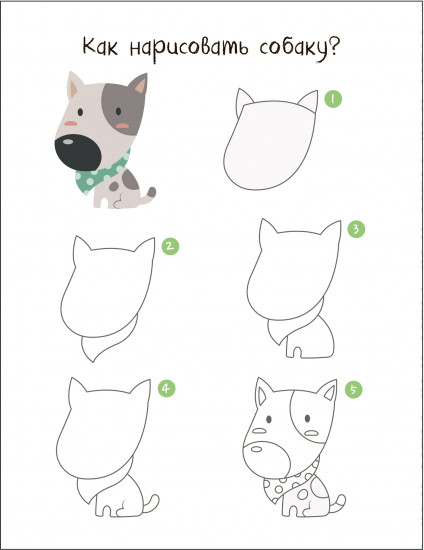 Как нарисовать собаку?

1

2

3

4

5