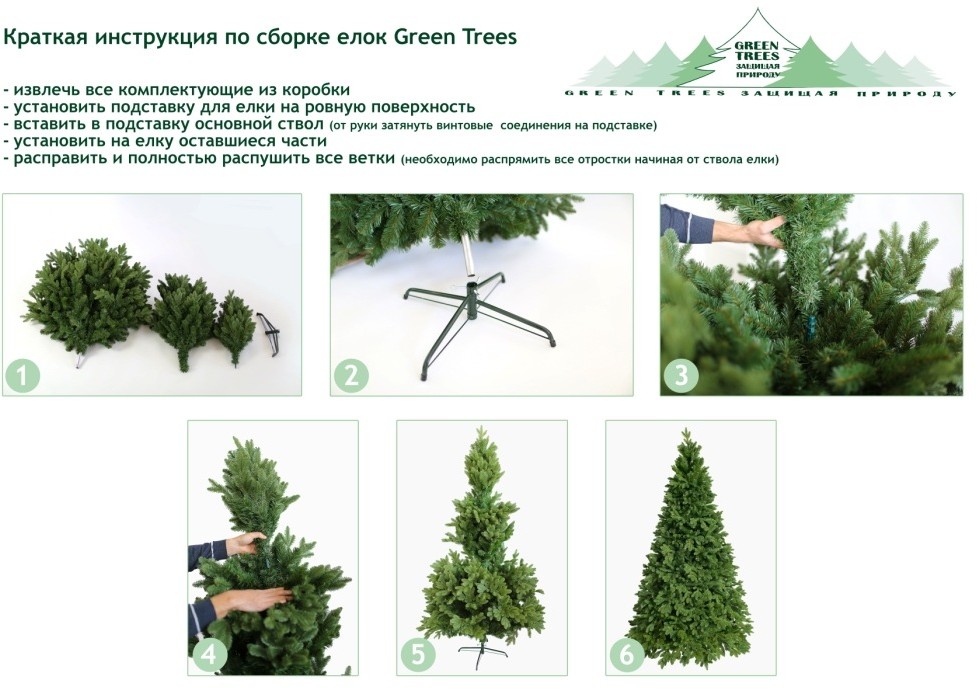 Краткая инструкция по сборке елок Green Trees

GREEN TREES ЗАЩИЩАЯ ПРИРОДУ
GREEN TREES ЗАЩИЩАЯ ПРИРОДУ

- извлечь все комплектующие из коробки
- установить подставку для елки на ровную поверхность
- вставить в подставку основной ствол (от руки затянуть винтовые соединения на подставке)
- установить на елку оставшиеся части
- расправить и полностью распушить все ветки (необходимо распрямить все отростки начиная от ствола елки)

1

2

3

4

5

6