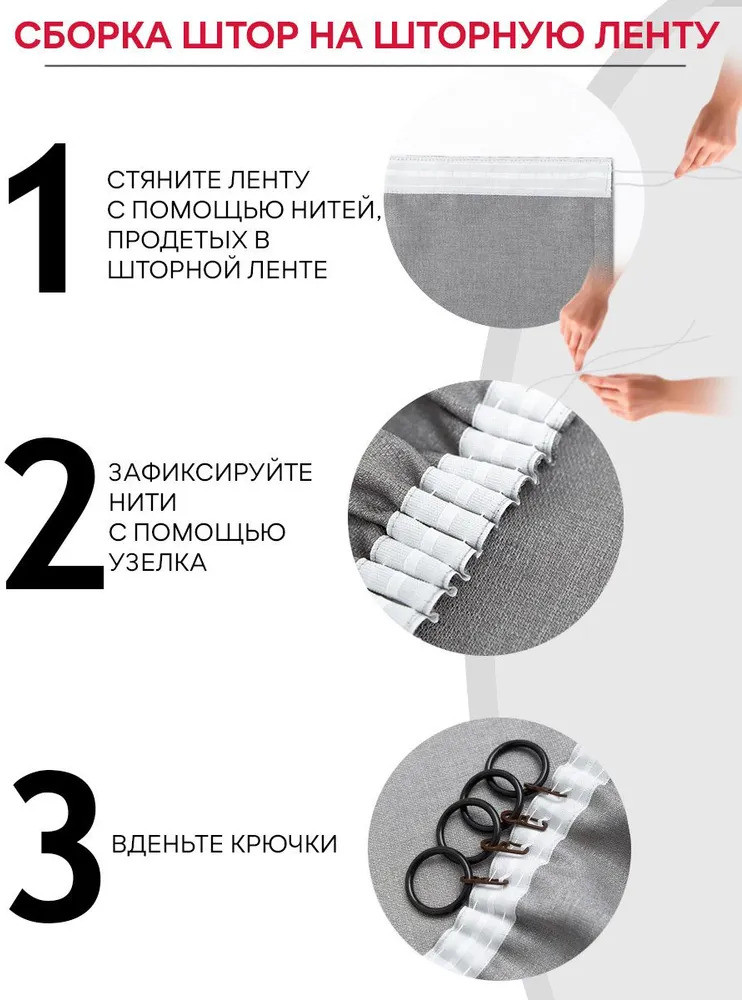 СБОРКА ШТОР НА ШТОРНУЮ ЛЕНТУ

1
СТЯНИТЕ ЛЕНТУ С ПОМОЩЬЮ НИТЕЙ, ПРОДЕТЫХ В ШТОРНОЙ ЛЕНТЕ

2
ЗАФИКСИРУЙТЕ НИТИ С ПОМОЩЬЮ УЗЕЛКА

3
ВДЕНЬТЕ КРЮЧКИ