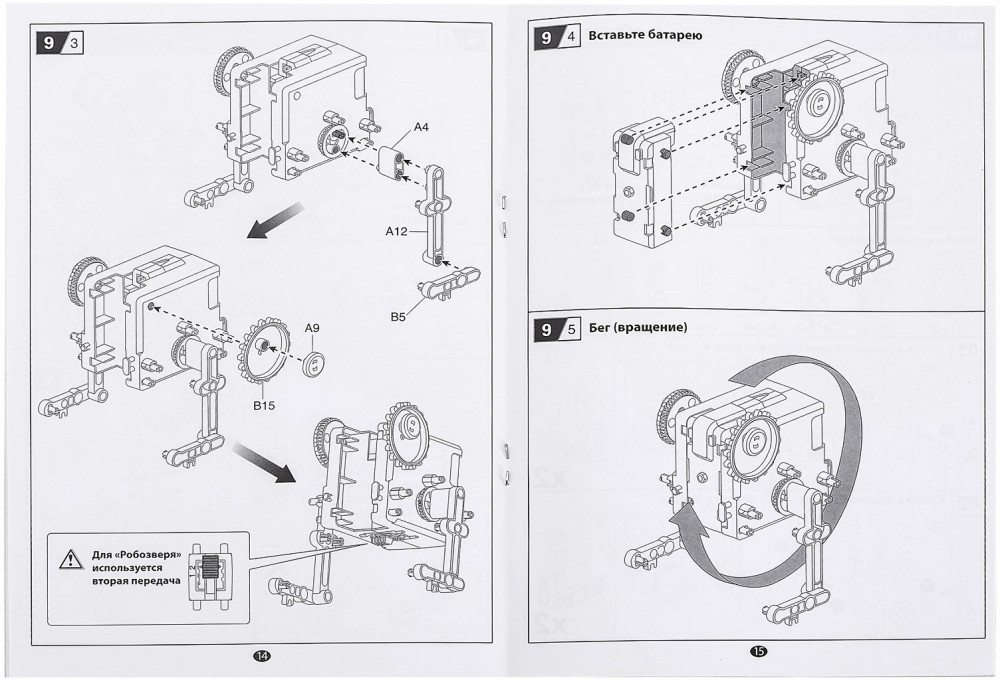 9 3

A4

A12

B5

A9

B15

Для «Робозверя» используется вторая передача

14

9 4 Вставьте батарею

9 5 Бег (вращение)

15