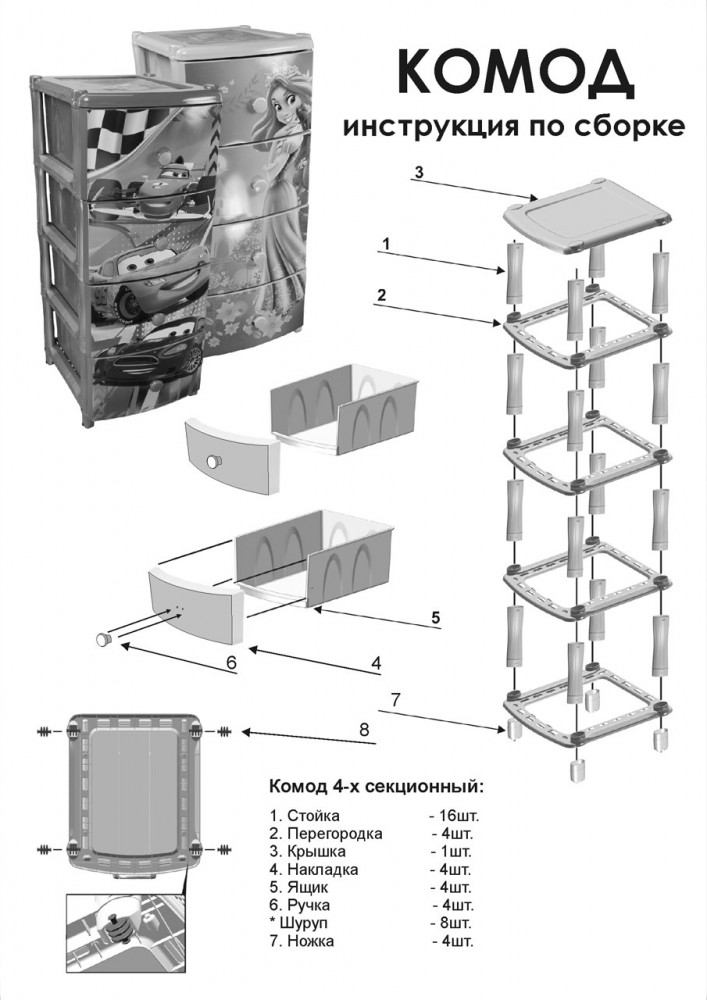 КОМОД
инструкция по сборке

3
1
2
5
6
4
7
8

Комод 4-х секционный:

1. Стойка - 16шт.
2. Перегородка - 4шт.
3. Крышка - 1шт.
4. Накладка - 4шт.
5. Ящик - 4шт.
6. Ручка - 4шт.
* Шуруп - 8шт.
7. Ножка - 4шт.