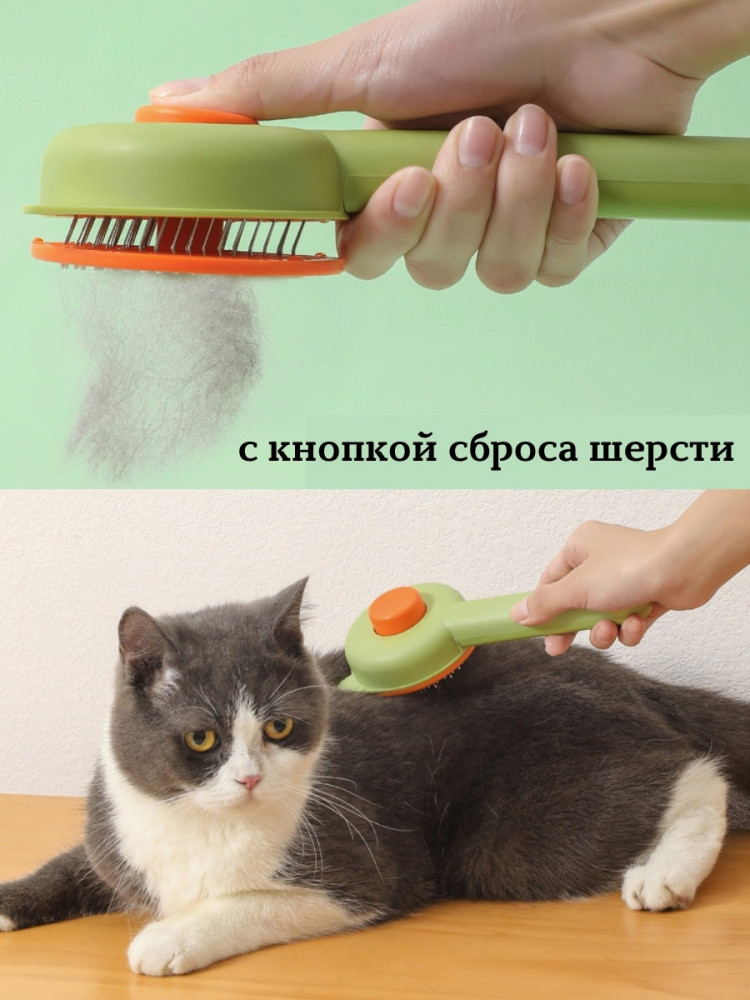 с кнопкой сброса шерсти