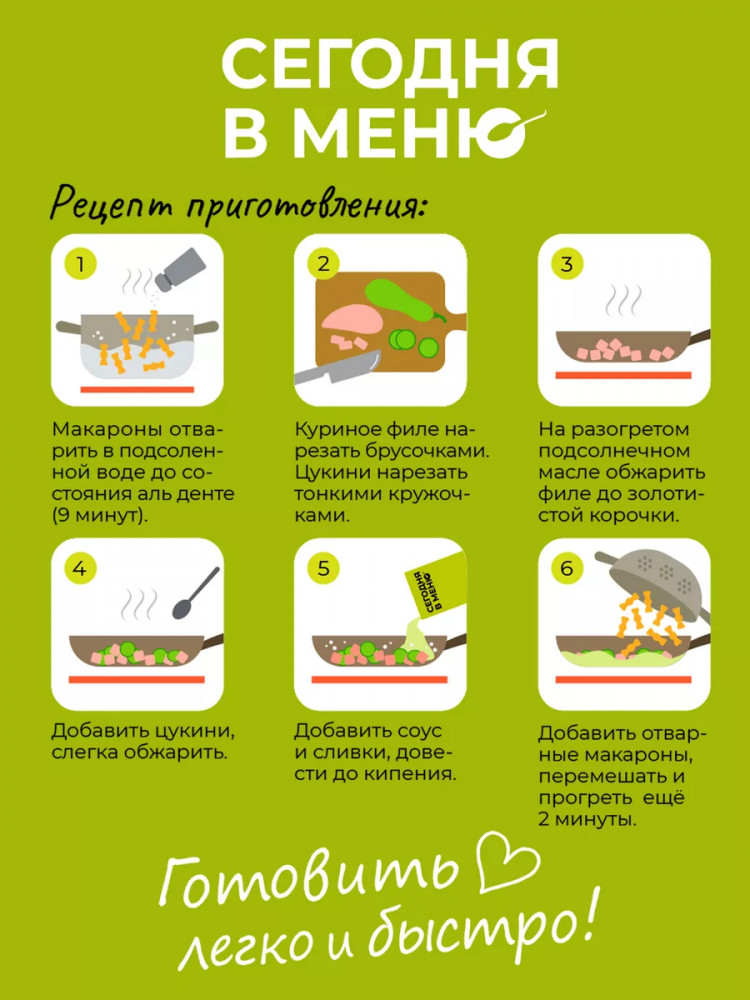 СЕГОДНЯ В МЕНЮ

Рецепт приготовления:

1

Макароны отварить в подсоленной воде до состояния аль денте (9 минут).

2

Куриное филе нарезать брусочками. Цукини нарезать тонкими кружочками.

3

На разогретом подсолнечном масле обжарить филе до золотистой корочки.

4

Добавить цукини, слегка обжарить.

5

СЕГОДНЯ В МЕНЮ

Добавить соус и сливки, довести до кипения.

6

Добавить отварные макароны, перемешать и прогреть ещё 2 минуты.

Готовить легко и быстро!