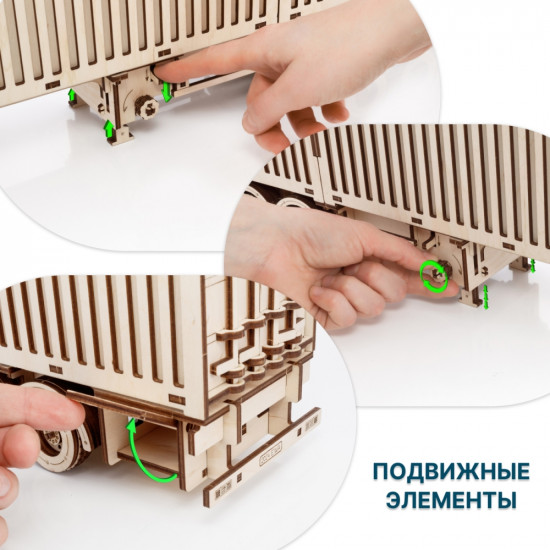 ПОДВИЖНЫЕ ЭЛЕМЕНТЫ