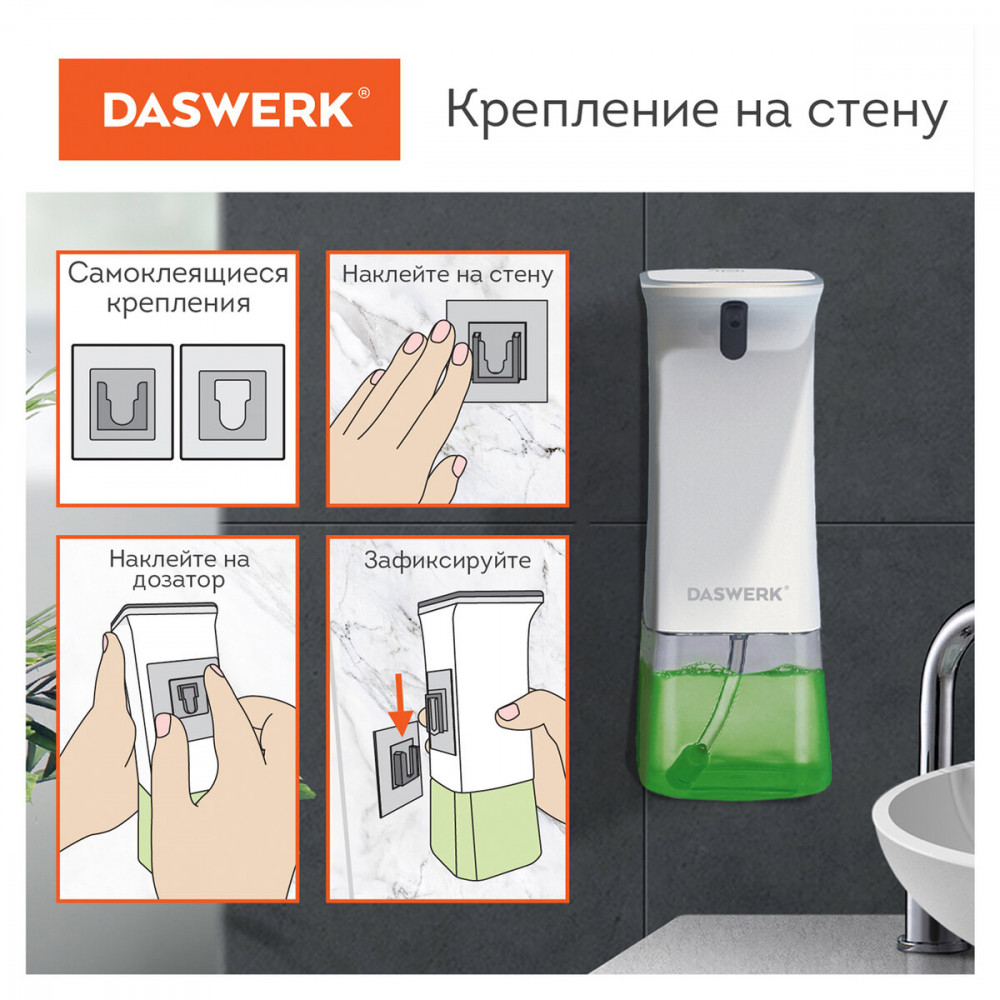 DASWERK®

Крепление на стену

Самоклеящиеся крепления

Наклейте на стену

Наклейте на дозатор

Зафиксируйте

DASWERK®