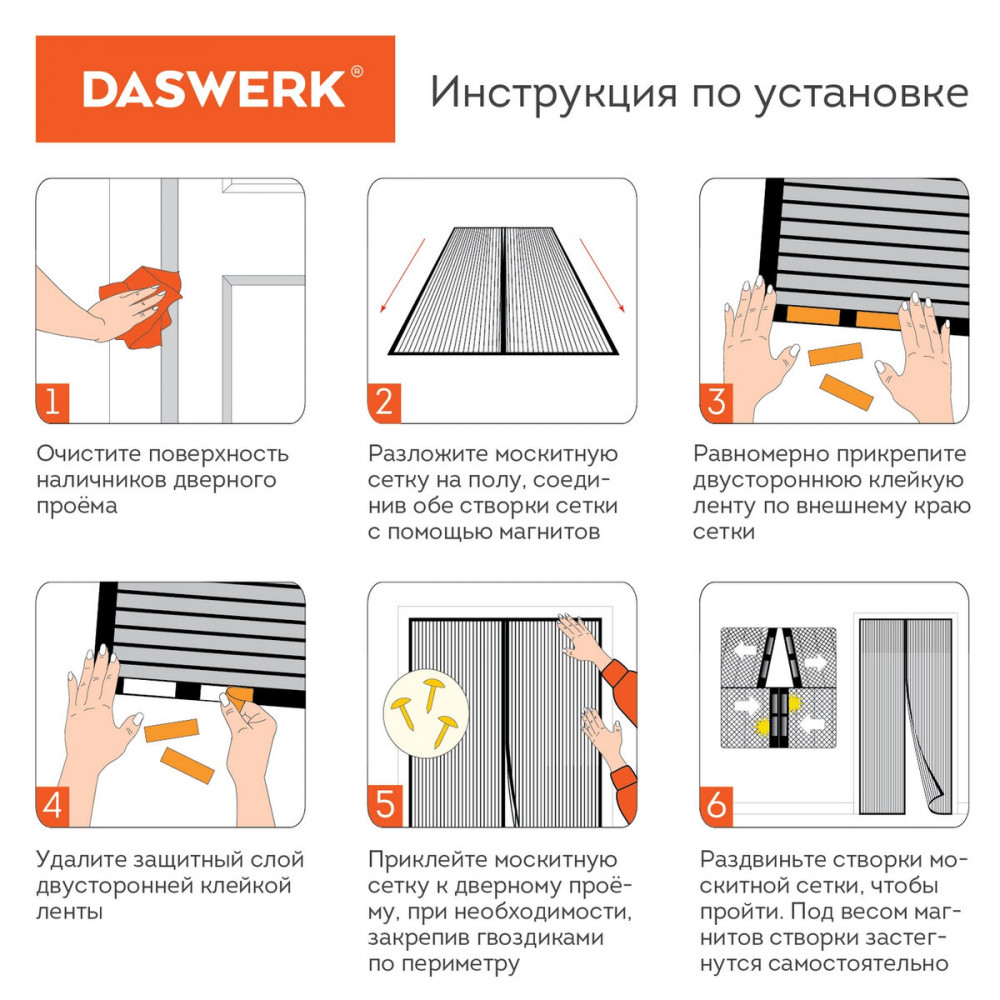 DASWERK®

Инструкция по установке

1

Очистите поверхность наличников дверного проёма

2

Разложите москитную сетку на полу, соединив обе створки сетки с помощью магнитов

3

Равномерно прикрепите двустороннюю клейкую ленту по внешнему краю сетки

4

Удалите защитный слой двусторонней клейкой ленты

5

Приклейте москитную сетку к дверному проёму, при необходимости, закрепив гвоздиками по периметру

6

Раздвиньте створки москитной сетки, чтобы пройти. Под весом магнитов створки застегнутся самостоятельно