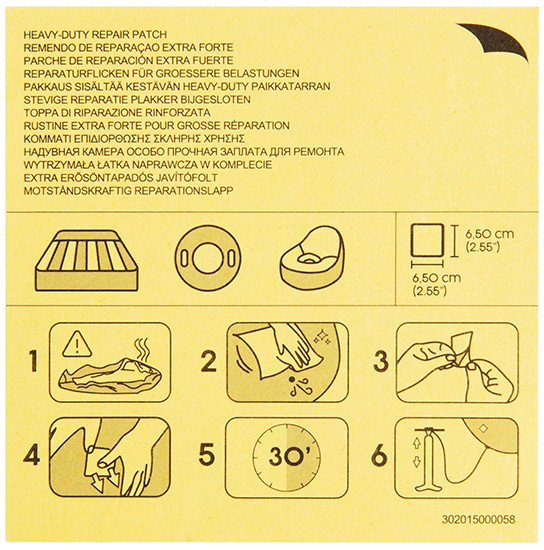 HEAVY-DUTY REPAIR PATCH
REMENDO DE REPARAÇAO EXTRA FORTE
PARCHE DE REPARACIÓN EXTRA FUERTE
REPARATURFLICKEN FÜR GROESSERE BELASTUNGEN
PAKKAUS SISÄLTÄÄ KESTÄVÄN HEAVY-DUTY PAIKKATARRAN
STEVIGE REPARATIE PLAKKER BIJGESLOTEN
TOPPA DI RIPARAZIONE RINFORZATA
RUSTINE EXTRA FORTE POUR GROSSE RÉPARATION
ΚΟΜΜΑΤΙ ΕΠΙΔΙΟΡΘΩΣΗΣ ΣΚΛΗΡΗΣ ΧΡΗΣΗΣ
НАДУВНАЯ КАМЕРА ОСОБО ПРОЧНАЯ ЗАПЛАТА ДЛЯ РЕМОНТА
WYTRZYMAŁA ŁATKA NAPRAWCZA W KOMPLECIE
EXTRA ERŐSÖNTAPADÓS JAVÍTÓFOLT
MOTSTÅNDSKRAFTIG REPARATIONSLAPP

6,50 cm
(2.55")

6,50 cm
(2.55")

1

2

3

4

5

30'

6

302015000058