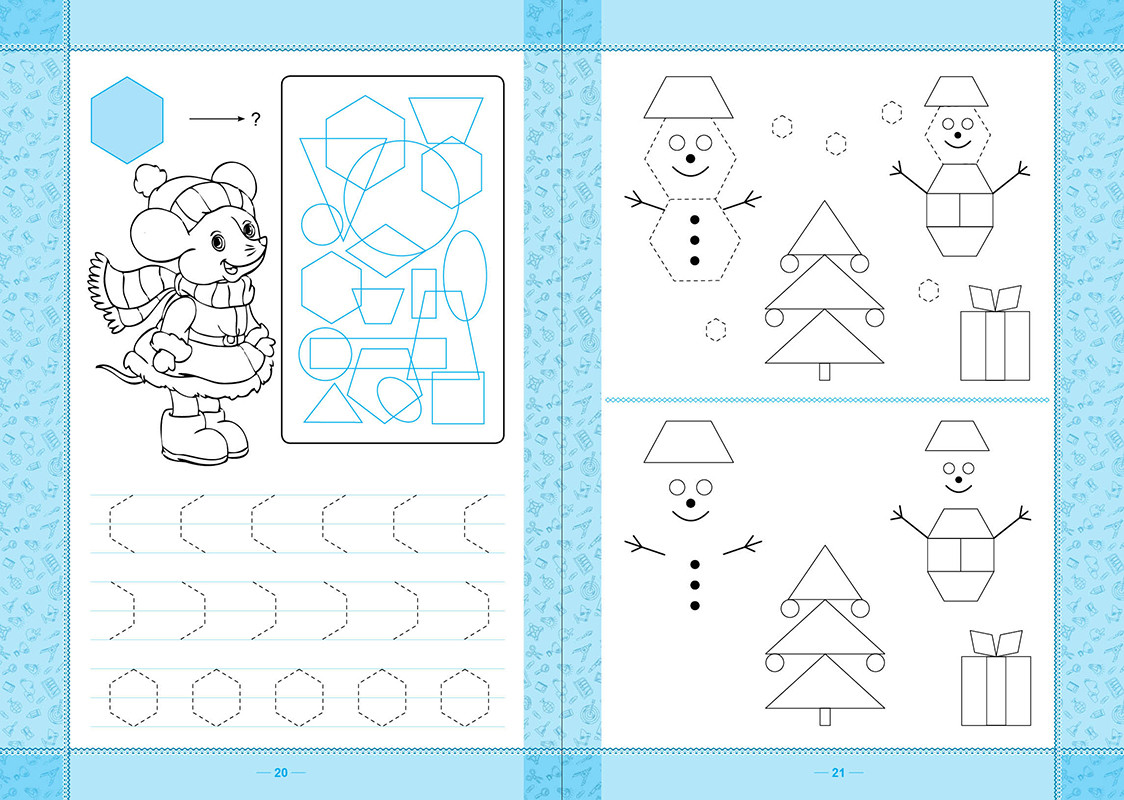 ?

— 20 —

— 21 —