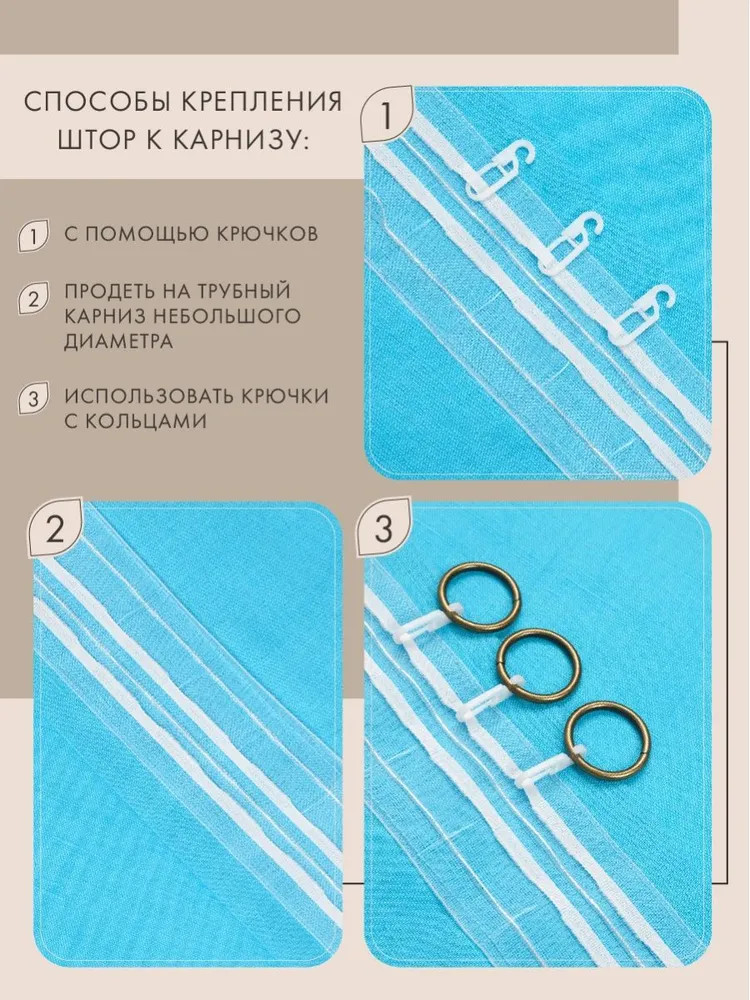 СПОСОБЫ КРЕПЛЕНИЯ ШТОР К КАРНИЗУ:

1 С ПОМОЩЬЮ КРЮЧКОВ

2 ПРОДЕТЬ НА ТРУБНЫЙ КАРНИЗ НЕБОЛЬШОГО ДИАМЕТРА

3 ИСПОЛЬЗОВАТЬ КРЮЧКИ С КОЛЬЦАМИ

1

2

3