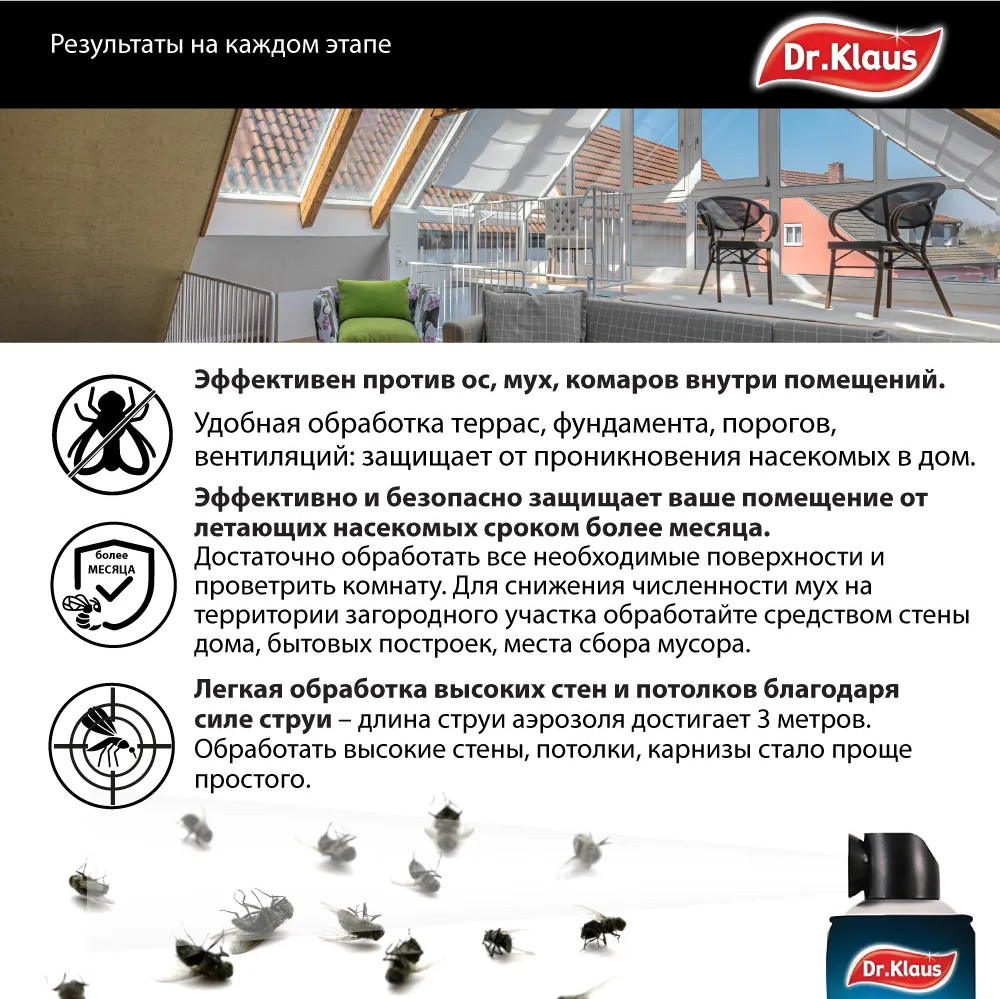 Результаты на каждом этапе

Dr.Klaus

Эффективен против ос, мух, комаров внутри помещений.

Удобная обработка террас, фундамента, порогов, вентиляций: защищает от проникновения насекомых в дом.

более
МЕСЯЦА

Эффективно и безопасно защищает ваше помещение от летающих насекомых сроком более месяца.
Достаточно обработать все необходимые поверхности и проветрить комнату. Для снижения численности мух на территории загородного участка обработайте средством стены дома, бытовых построек, места сбора мусора.

Легкая обработка высоких стен и потолков благодаря силе струи – длина струи аэрозоля достигает 3 метров. Обработать высокие стены, потолки, карнизы стало проще простого.

Dr.Klaus