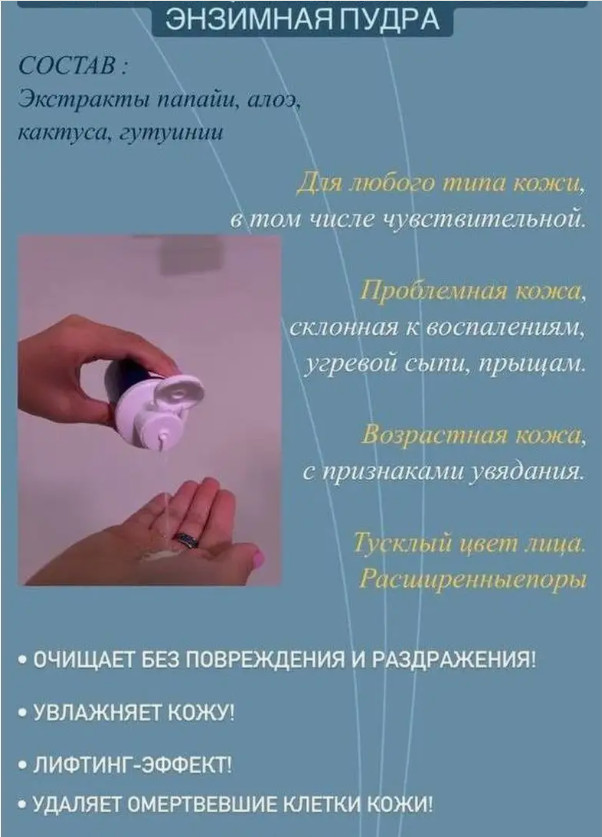 ЭНЗИМНАЯ ПУДРА

СОСТАВ :
Экстракты папайи, алоэ, кактуса, гутуинии

Для любого типа кожи, в том числе чувствительной.

Проблемная кожа, склонная к воспалениям, угревой сыпи, прыщам.

Возрастная кожа, с признаками увядания.

Тусклый цвет лица. Расширенныепоры

• ОЧИЩАЕТ БЕЗ ПОВРЕЖДЕНИЯ И РАЗДРАЖЕНИЯ!

• УВЛАЖНЯЕТ КОЖУ!

• ЛИФТИНГ-ЭФФЕКТ!

• УДАЛЯЕТ ОМЕРТВЕВШИЕ КЛЕТКИ КОЖИ!